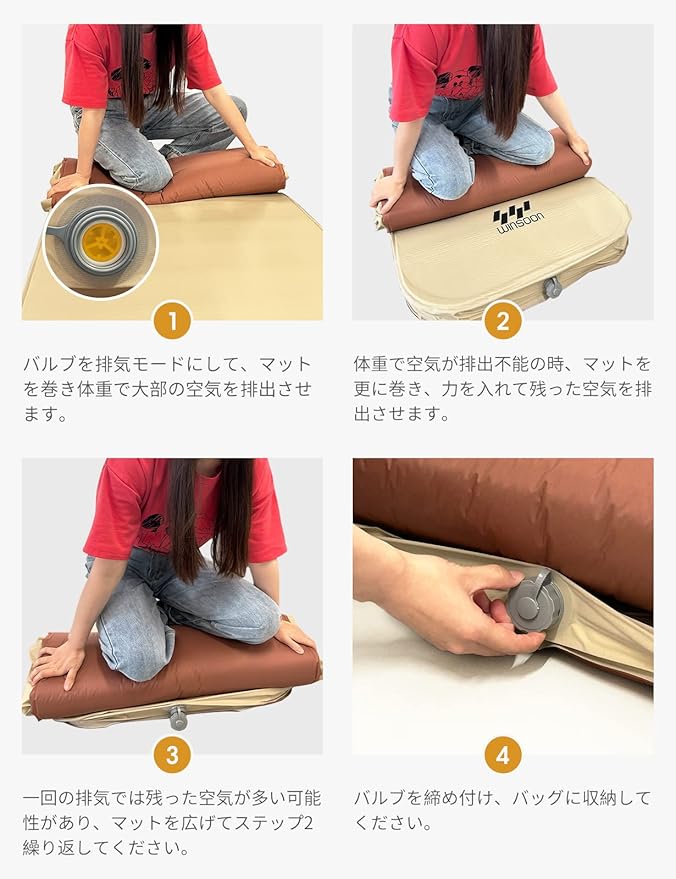 1

バルブを排気モードにして、マットを巻き体重で大部の空気を排出させます。

WINSOON

2

体重で空気が排出不能の時、マットを更に巻き、力を入れて残った空気を排出させます。

3

一回の排気では残った空気が多い可能性があり、マットを広げてステップ2繰り返してください。

4

バルブを締め付け、バッグに収納してください。