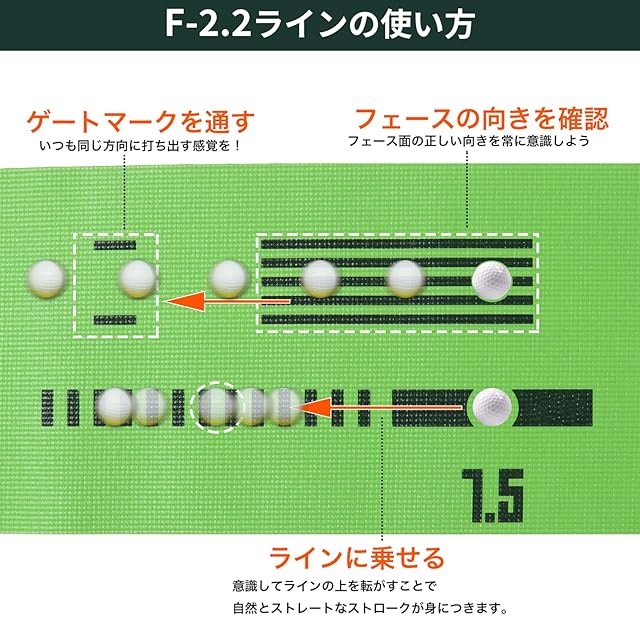 F-2.2ラインの使い方

ゲートマークを通す
いつも同じ方向に打ち出す感覚を！

フェースの向きを確認
フェース面の正しい向きを常に意識しよう

1.5

ラインに乗せる
意識してラインの上を転がすことで
自然とストレートなストロークが身につきます。