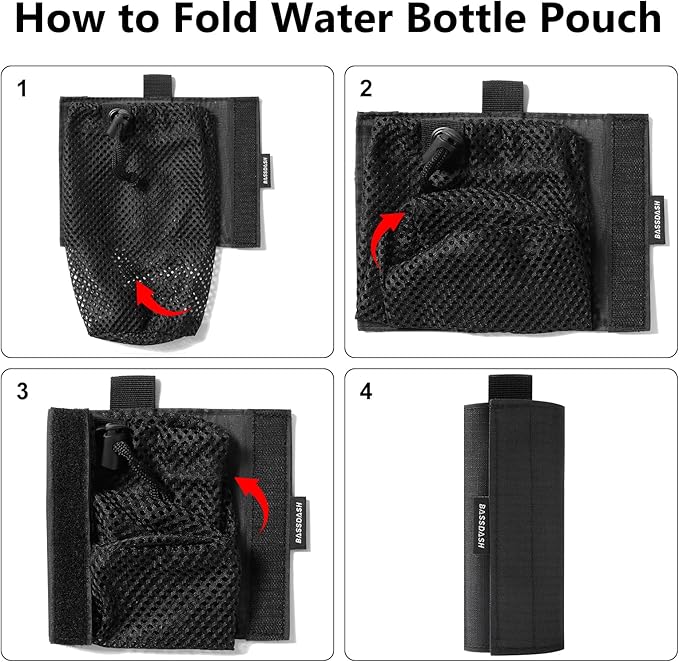 How to Fold Water Bottle Pouch

1

BASSDASH

2

BASSDASH

3

BASSDASH

4

BASSDASH