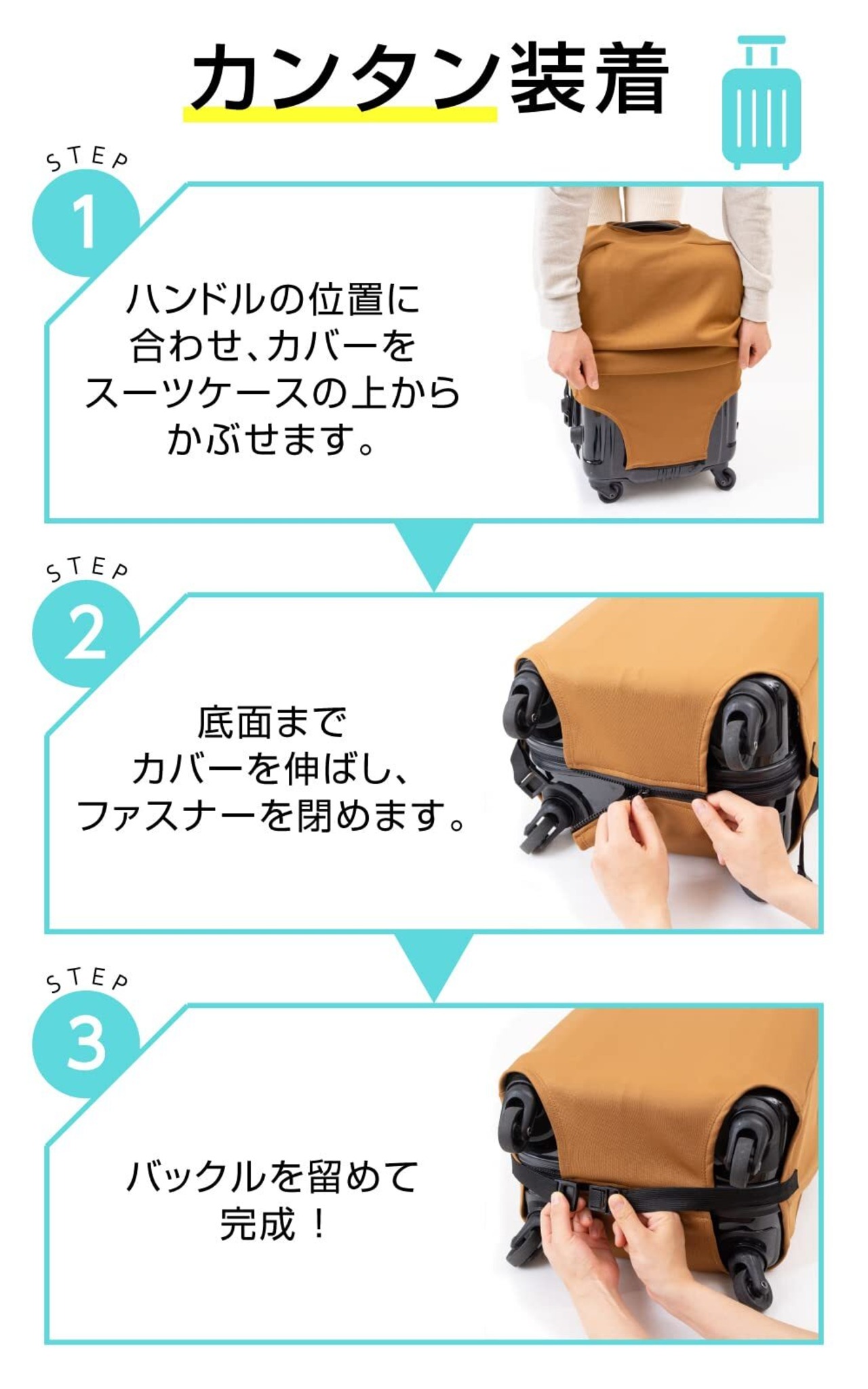 カンタン装着

STEP
1

ハンドルの位置に合わせ、カバーをスーツケースの上からかぶせます。

STEP
2

底面までカバーを伸ばし、ファスナーを閉めます。

STEP
3

バックルを留めて完成！