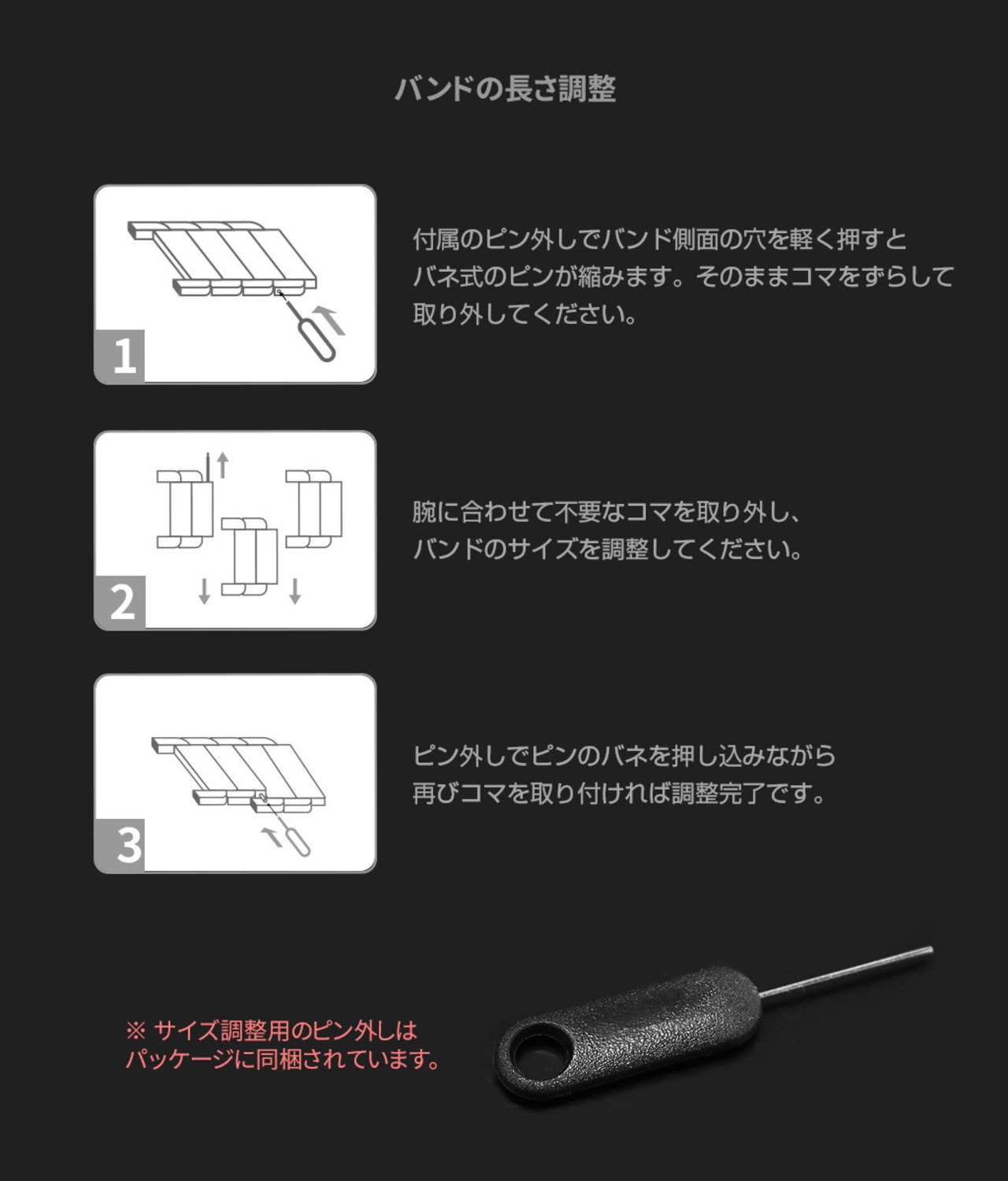 バンドの長さ調整

1

付属のピン外しでバンド側面の穴を軽く押すとバネ式のピンが縮みます。そのままコマをずらして取り外してください。

2

腕に合わせて不要なコマを取り外し、バンドのサイズを調整してください。

3

ピン外しでピンのバネを押し込みながら再びコマを取り付ければ調整完了です。

※ サイズ調整用のピン外しはパッケージに同梱されています。