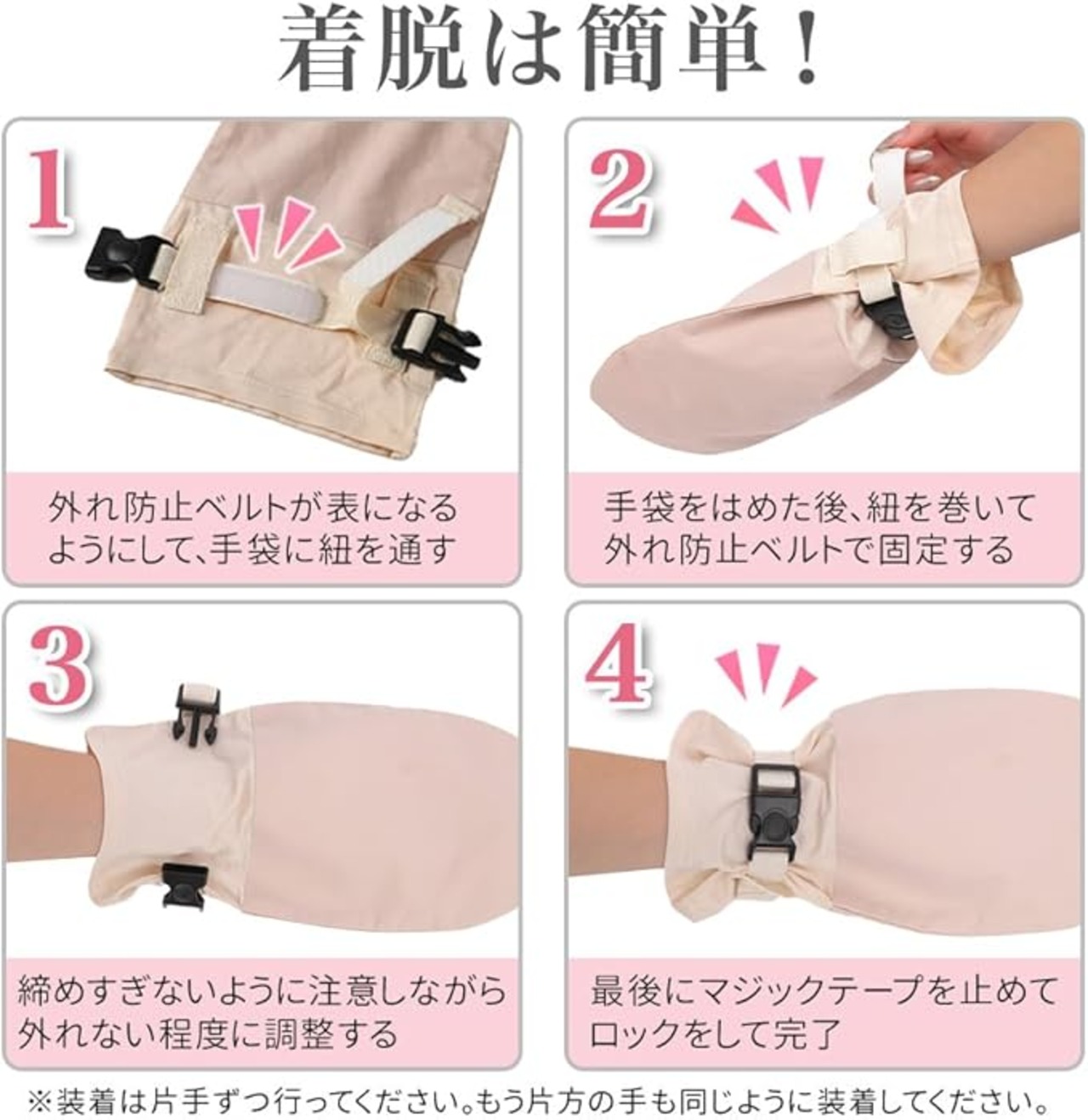 着脱は簡単！

1

外れ防止ベルトが表になるようにして、手袋に紐を通す

2

手袋をはめた後、紐を巻いて外れ防止ベルトで固定する

3

締めすぎないように注意しながら外れない程度に調整する

4

最後にマジックテープを止めてロックをして完了

※装着は片手ずつ行ってください。もう片方の手も同じように装着してください。