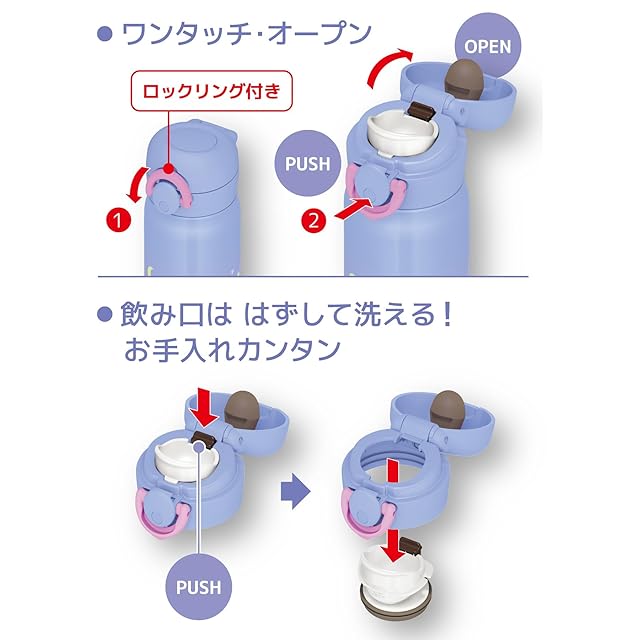 ● ワンタッチ･オープン

ロックリング付き

OPEN

PUSH

1

2

● 飲み口は はずして洗える！
お手入れカンタン

PUSH