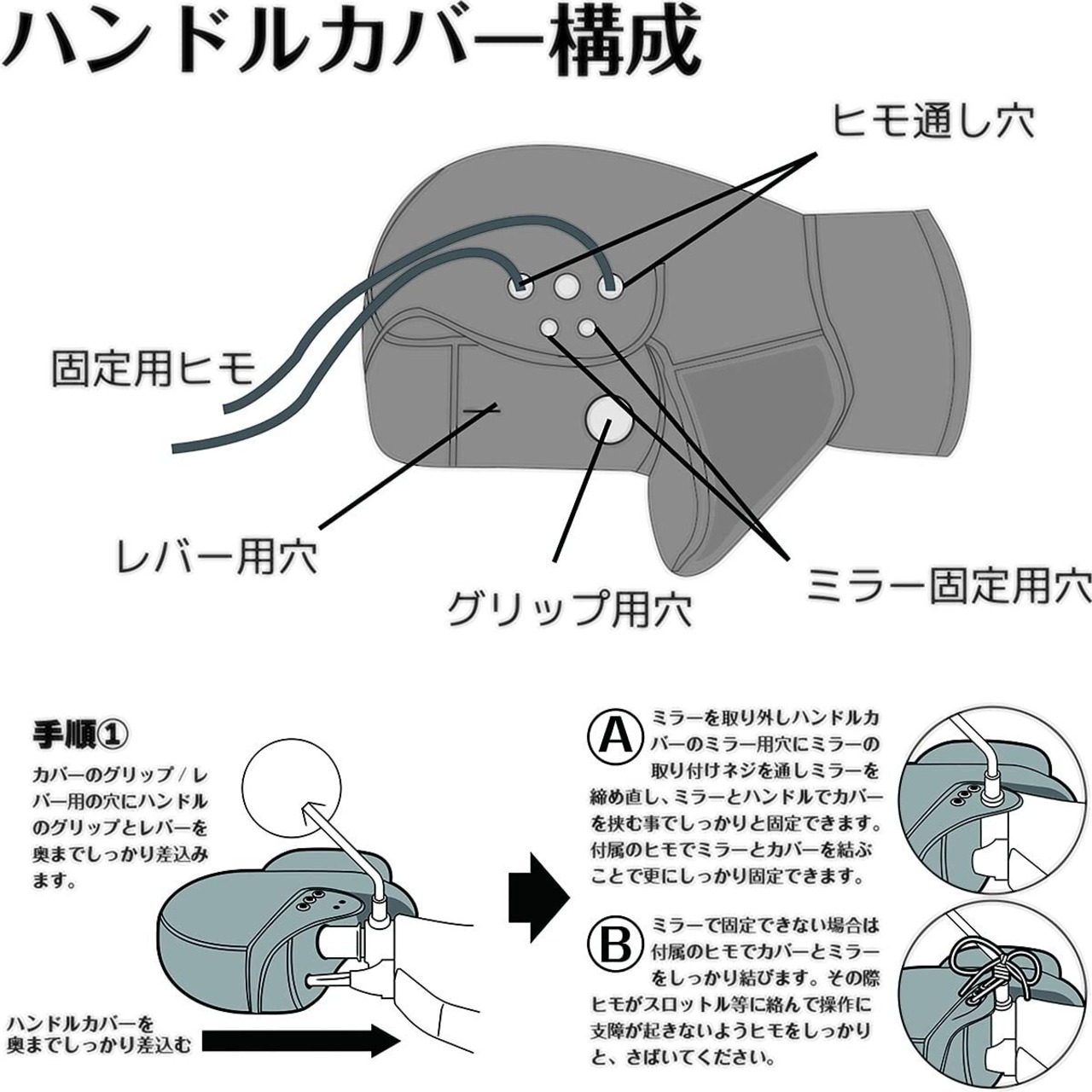 ハンドルカバー構成

ヒモ通し穴

固定用ヒモ

レバー用穴

グリップ用穴

ミラー固定用穴

手順①

カバーのグリップ / レバー用の穴にハンドルのグリップとレバーを奥までしっかり差込みます。

ハンドルカバーを奥までしっかり差込む

A ミラーを取り外しハンドルカバーのミラー用穴にミラーの取り付けネジを通しミラーを締め直し、ミラーとハンドルでカバーを挟む事でしっかりと固定できます。付属のヒモでミラーとカバーを結ぶことで更にしっかり固定できます。

B ミラーで固定できない場合は付属のヒモでカバーとミラーをしっかり結びます。その際ヒモがスロットル等に絡んで操作に支障が起きないようヒモをしっかりと、さばいてください。