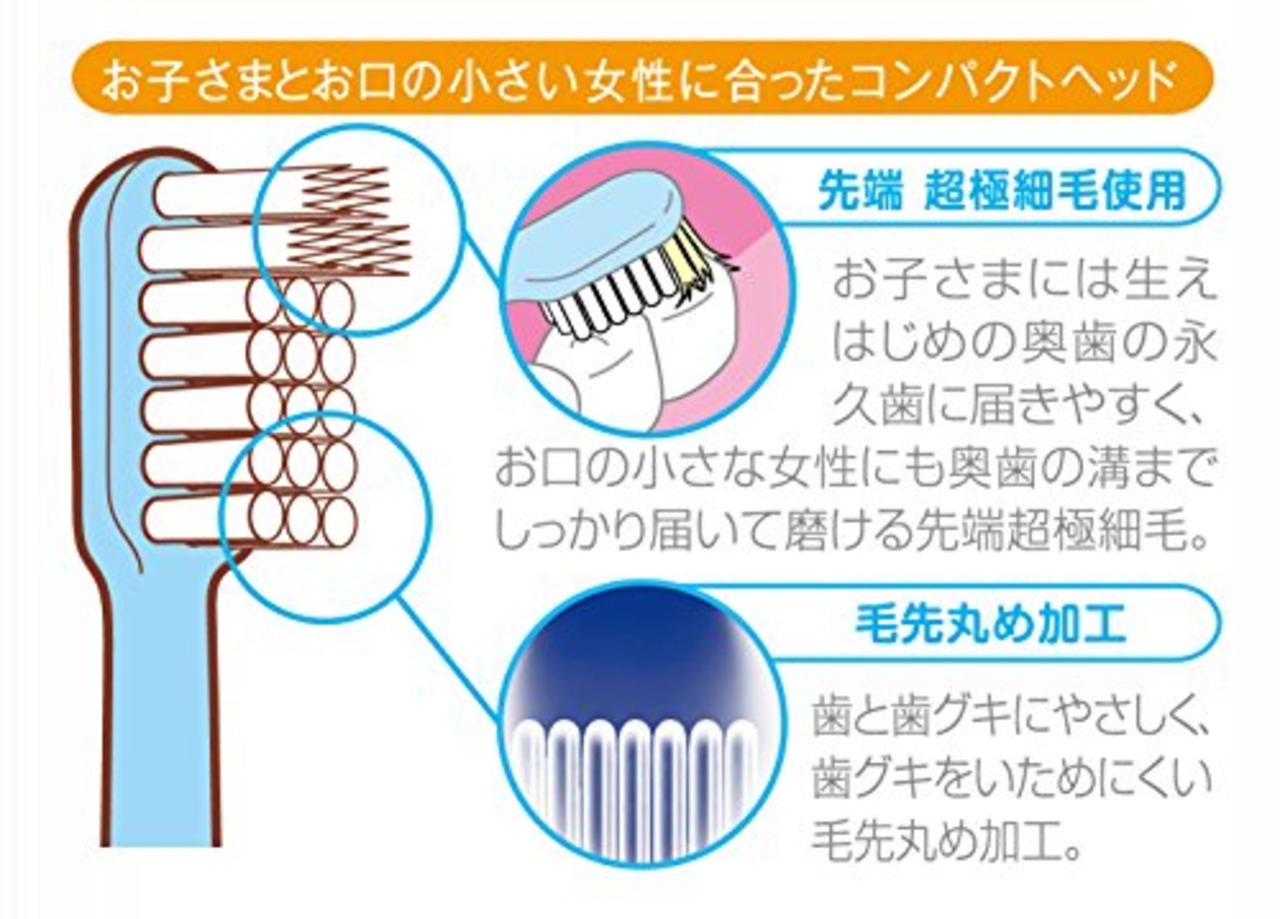 お子さまとお口の小さい女性に合ったコンパクトヘッド

先端 超極細毛使用

お子さまには生えはじめの奥歯の永久歯に届きやすく、お口の小さな女性にも奥歯の溝までしっかり届いて磨ける先端超極細毛。

毛先丸め加工

歯と歯グキにやさしく、歯グキをいためにくい毛先丸め加工。