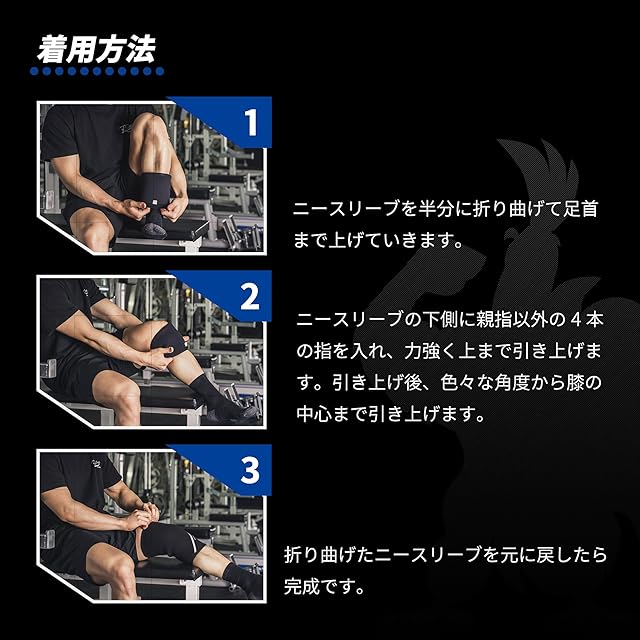 着用方法

1

ニースリーブを半分に折り曲げて足首まで上げていきます。

2

ニースリーブの下側に親指以外の４本の指を入れ、力強く上まで引き上げます。引き上げ後、色々な角度から膝の中心まで引き上げます。

3

折り曲げたニースリーブを元に戻したら完成です。