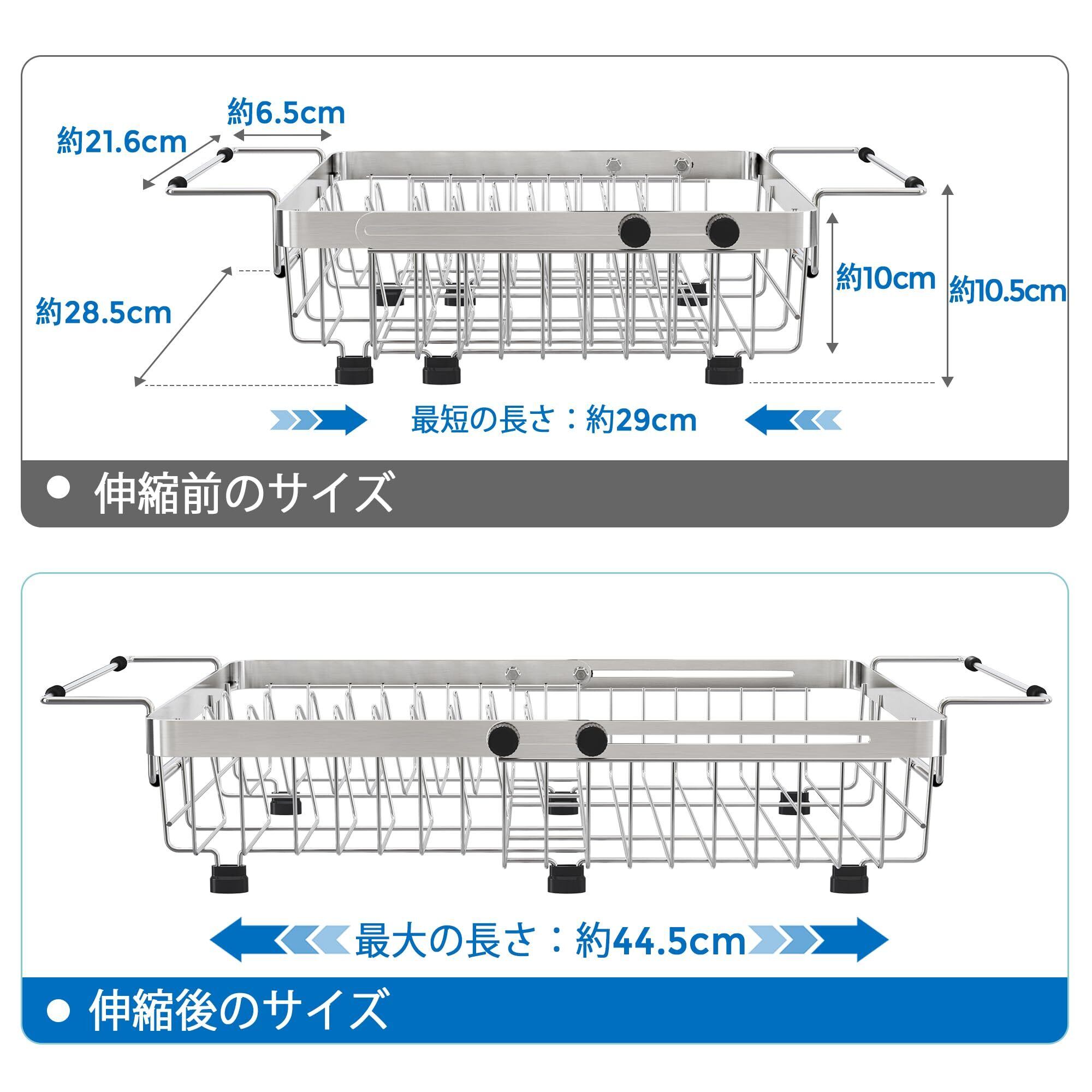 約6.5cm
約21.6cm
約28.5cm
約10cm
約10.5cm
最短の長さ：約29cm
● 伸縮前のサイズ

最大の長さ：約44.5cm
● 伸縮後のサイズ