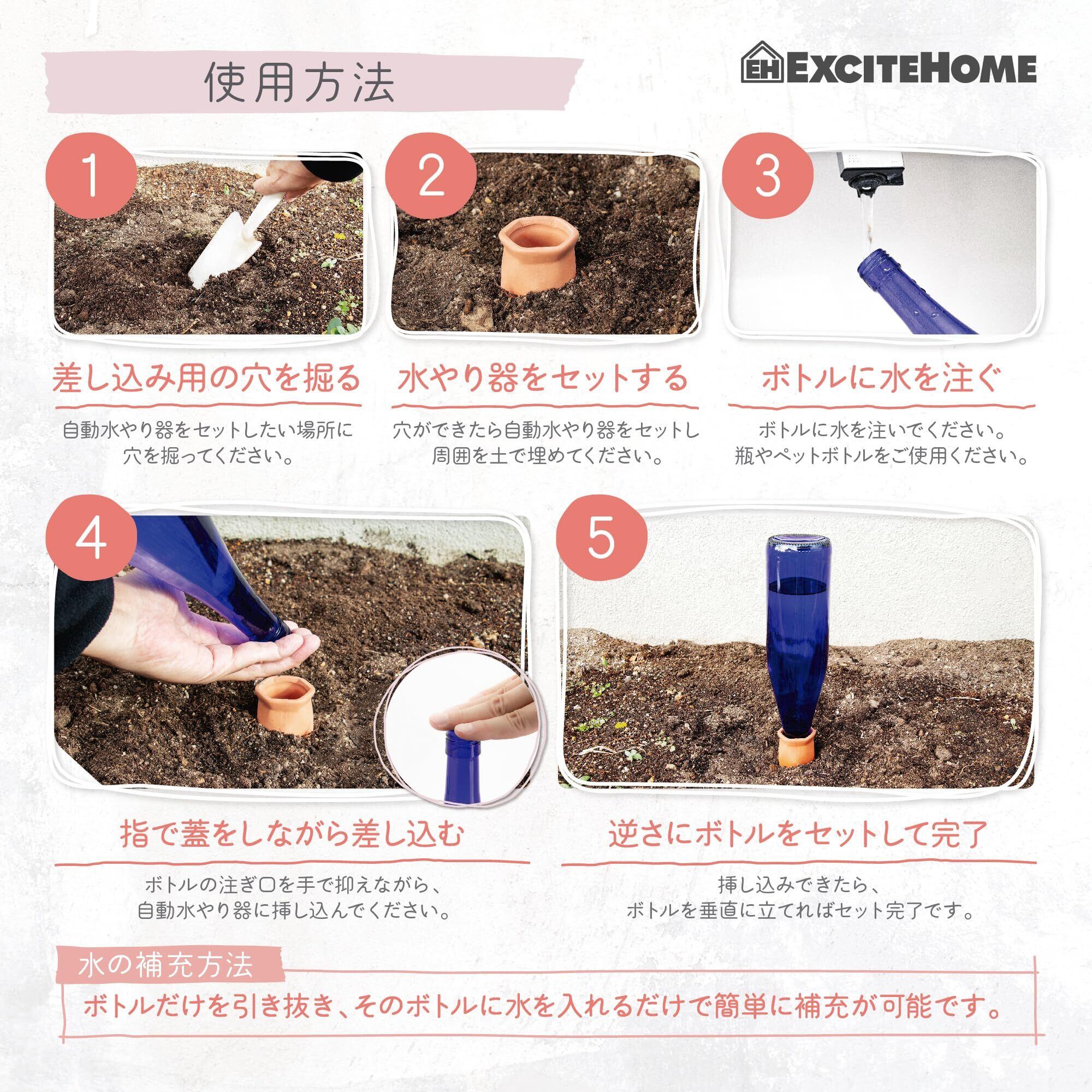 使用方法

EH EXCITEHOME

1

差し込み用の穴を掘る

自動水やり器をセットしたい場所に穴を掘ってください。

2

水やり器をセットする

穴ができたら自動水やり器をセットし周囲を土で埋めてください。

3

ボトルに水を注ぐ

ボトルに水を注いでください。瓶やペットボトルをご使用ください。

4

指で蓋をしながら差し込む

ボトルの注ぎ口を手で抑えながら、自動水やり器に挿し込んでください。

5

逆さにボトルをセットして完了

挿し込みできたら、ボトルを垂直に立てればセット完了です。

水の補充方法

ボトルだけを引き抜き、そのボトルに水を入れるだけで簡単に補充が可能です。