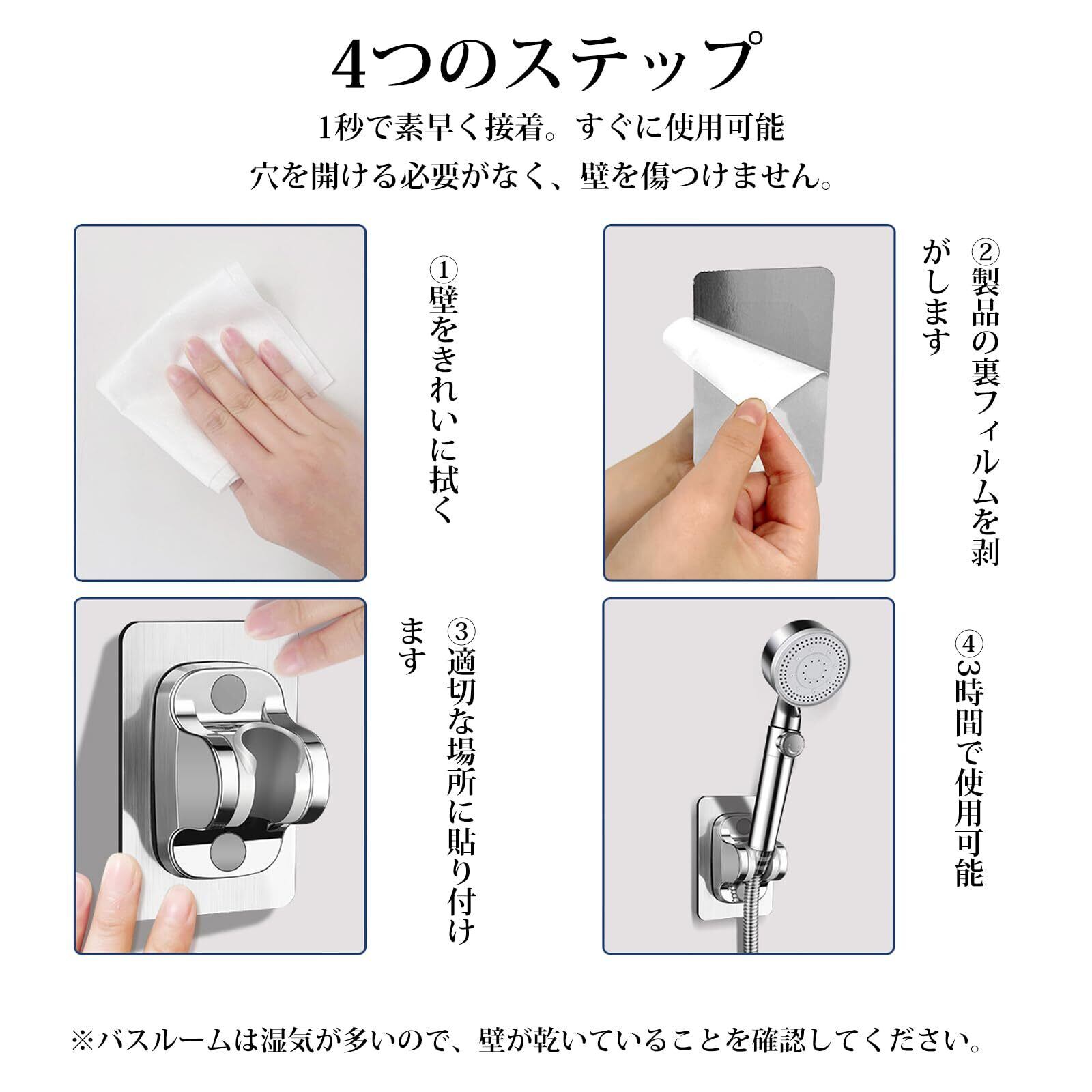 4つのステップ

1秒で素早く接着。すぐに使用可能

穴を開ける必要がなく、壁を傷つけません。

①壁をきれいに拭く

②製品の裏フィルムを剥がします

③適切な場所に貼り付けます

④3時間で使用可能

※バスルームは湿気が多いので、壁が乾いていることを確認してください。