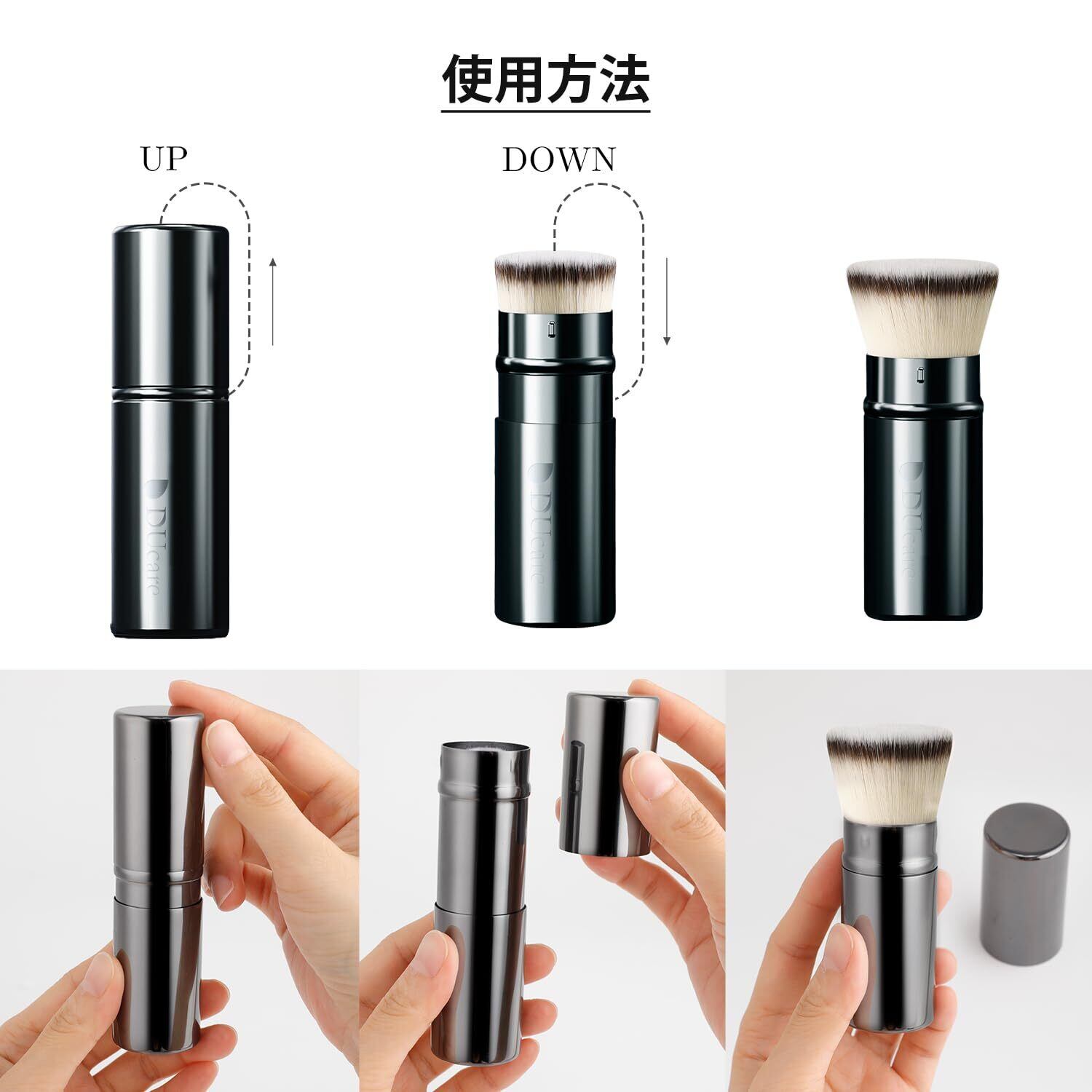 使用方法

UP

DOWN

DUcare

DUcare

DUcare