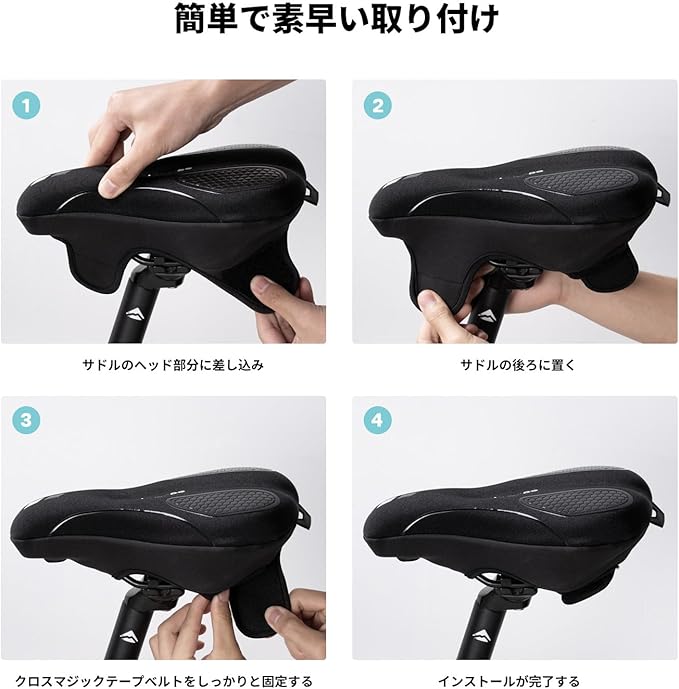 簡単で素早い取り付け

1

サドルのヘッド部分に差し込み

2

サドルの後ろに置く

3

クロスマジックテープベルトをしっかりと固定する

4

インストールが完了する