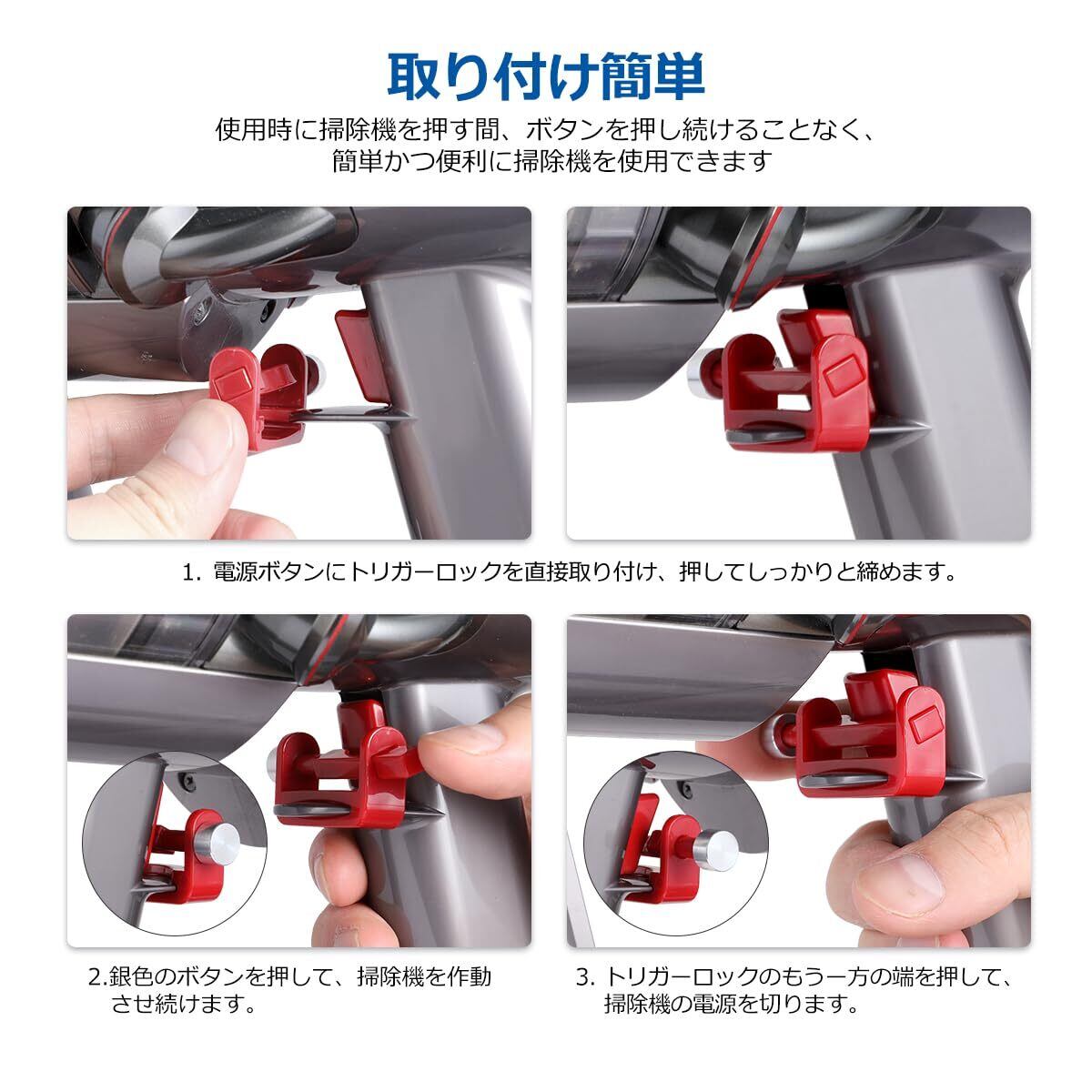 取り付け簡単

使用時に掃除機を押す間、ボタンを押し続けることなく、簡単かつ便利に掃除機を使用できます

1. 電源ボタンにトリガーロックを直接取り付け、押してしっかりと締めます。

2.銀色のボタンを押して、掃除機を作動させ続けます。

3. トリガーロックのもう一方の端を押して、掃除機の電源を切ります。