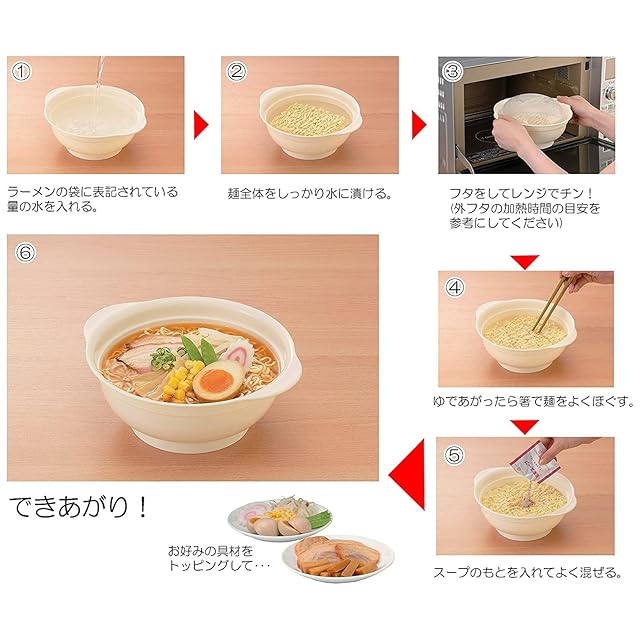 ①

ラーメンの袋に表記されている量の水を入れる。

②

麺全体をしっかり水に漬ける。

③

フタをしてレンジでチン！
(外フタの加熱時間の目安を参考にしてください)

④

ゆであがったら箸で麺をよくほぐす。

⑤

スープのもとを入れてよく混ぜる。

⑥

できあがり！

お好みの具材をトッピングして･･･