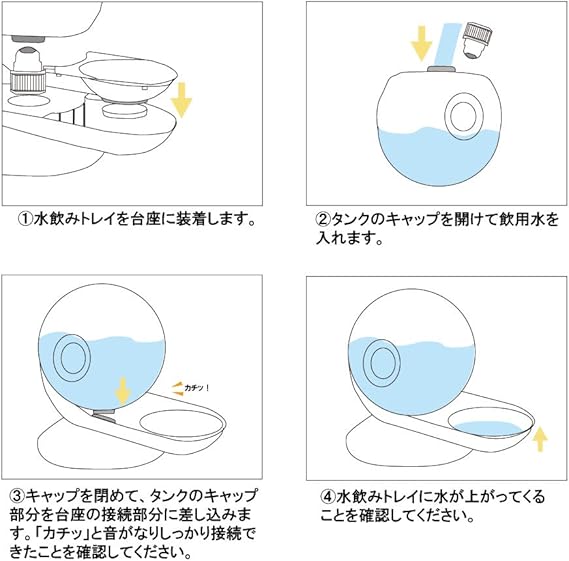 ①水飲みトレイを台座に装着します。

②タンクのキャップを開けて飲用水を入れます。

カチッ！

③キャップを閉めて、タンクのキャップ部分を台座の接続部分に差し込みます。「カチッ」と音がなりしっかり接続できたことを確認してください。

④水飲みトレイに水が上がってくることを確認してください。