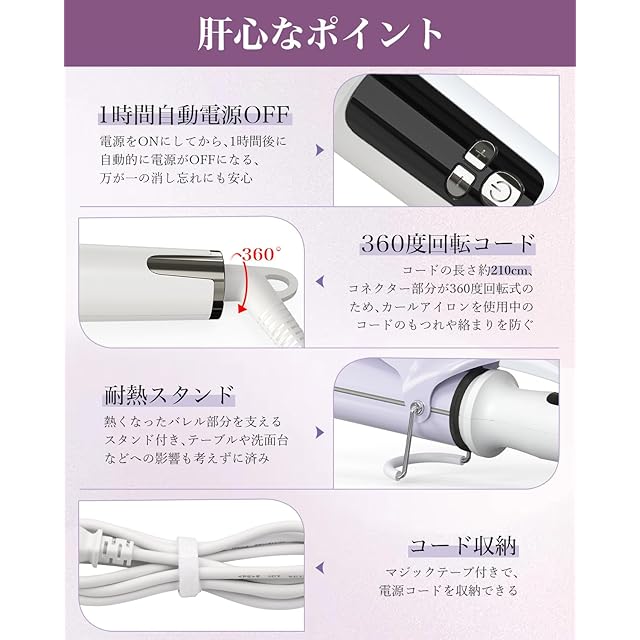 肝心なポイント

1時間自動電源OFF

電源をONにしてから、1時間後に自動的に電源がOFFになる、万が一の消し忘れにも安心

360°

360度回転コード

コードの長さ約210cm、コネクター部分が360度回転式のため、カールアイロンを使用中のコードのもつれや絡まりを防ぐ

耐熱スタンド

熱くなったバレル部分を支えるスタンド付き、テーブルや洗面台などへの影響も考えずに済み

コード収納

マジックテープ付きで、電源コードを収納できる