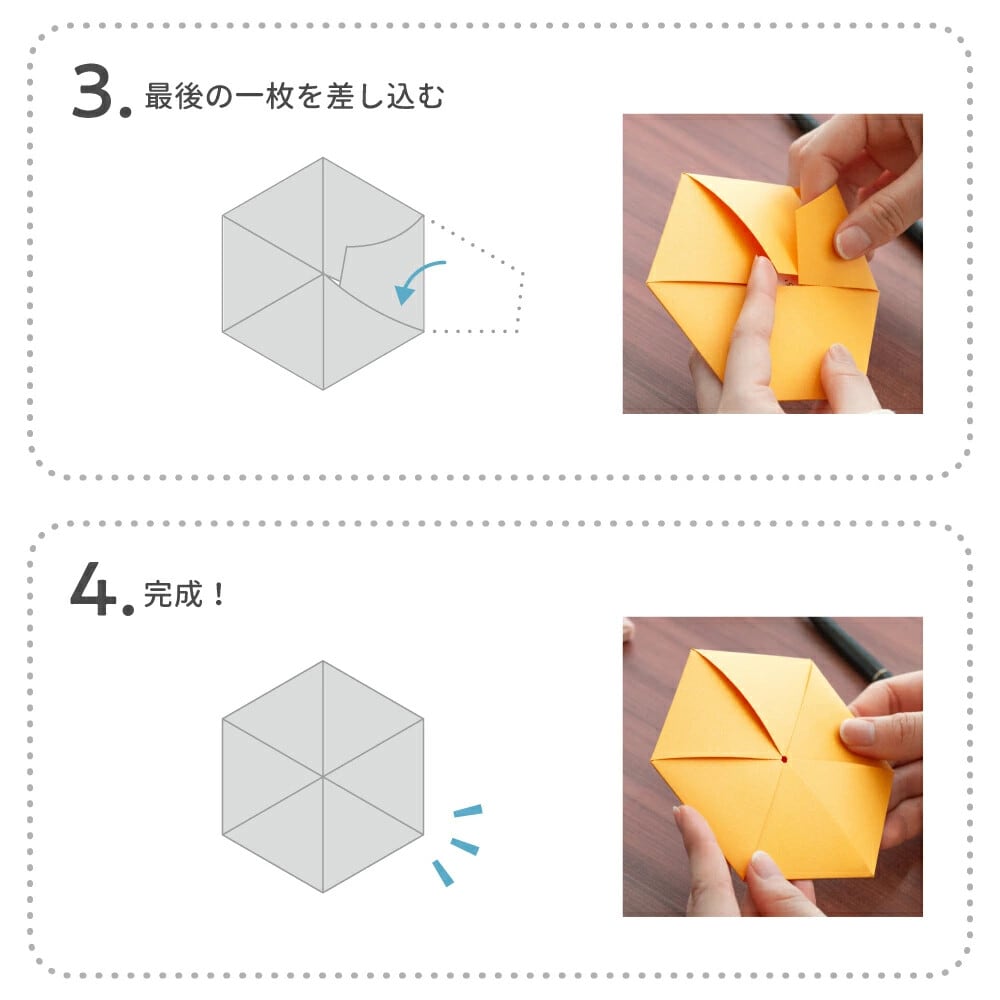 3. 最後の一枚を差し込む

4. 完成！