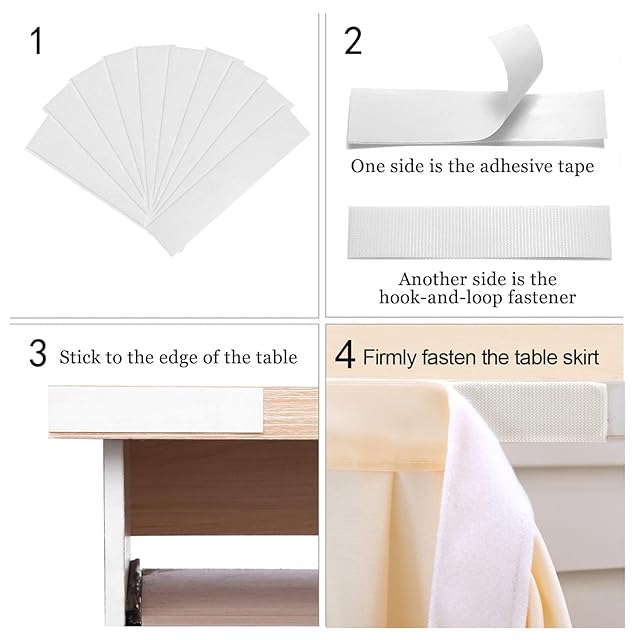 1

2

One side is the adhesive tape

Another side is the hook-and-loop fastener

3 Stick to the edge of the table

4 Firmly fasten the table skirt