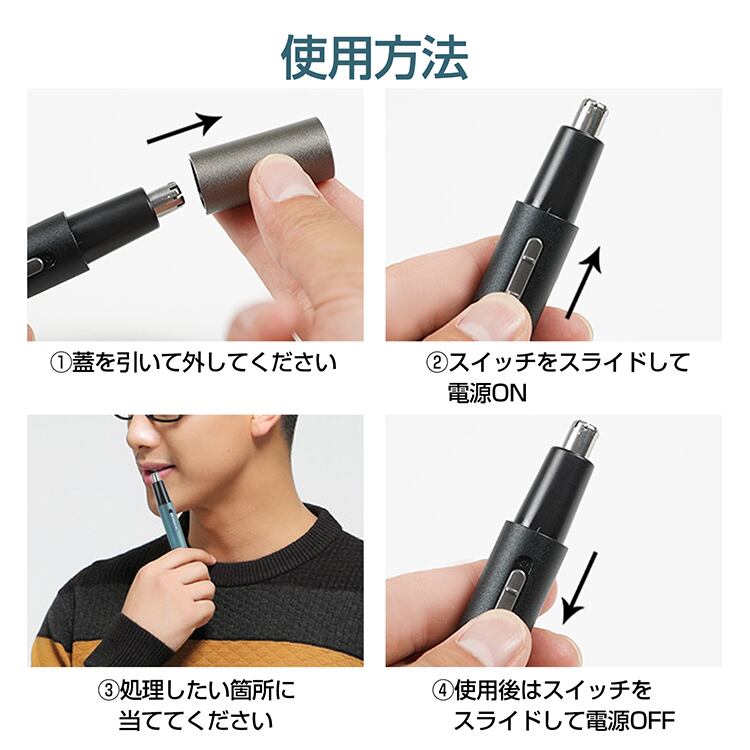 使用方法

①蓋を引いて外してください

②スイッチをスライドして電源ON

③処理したい箇所に当ててください

④使用後はスイッチをスライドして電源OFF