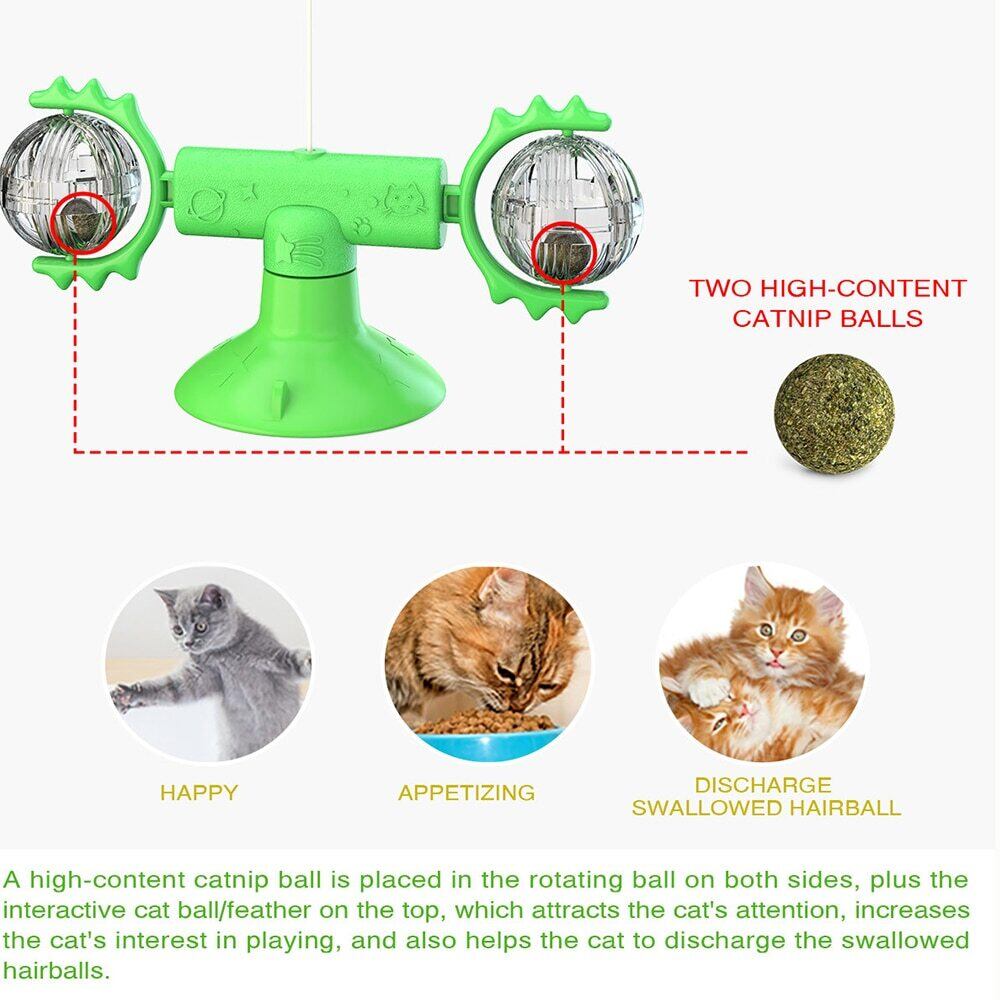 TWO HIGH-CONTENT CATNIP BALLS

HAPPY

APPETIZING

DISCHARGE SWALLOWED HAIRBALL

A high-content catnip ball is placed in the rotating ball on both sides, plus the interactive cat ball/feather on the top, which attracts the cat's attention, increases the cat's interest in playing, and also helps the cat to discharge the swallowed hairballs.