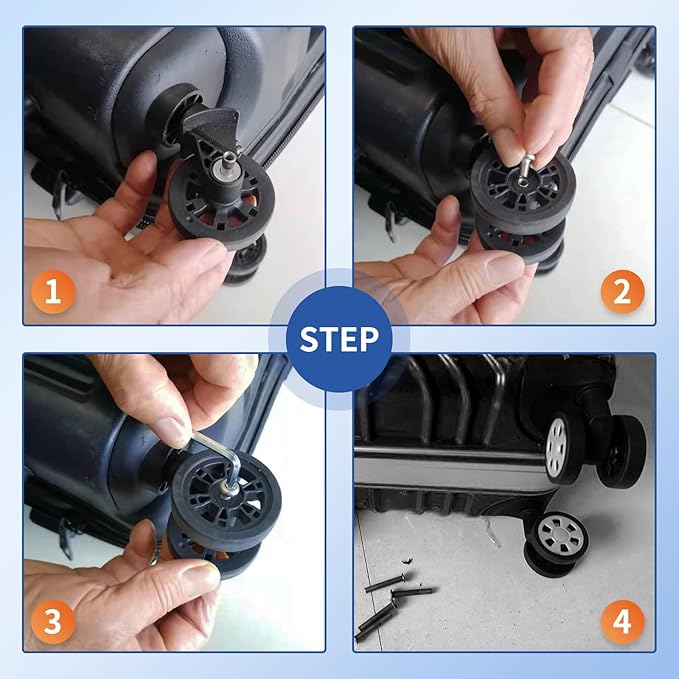 1

2

STEP

3

4