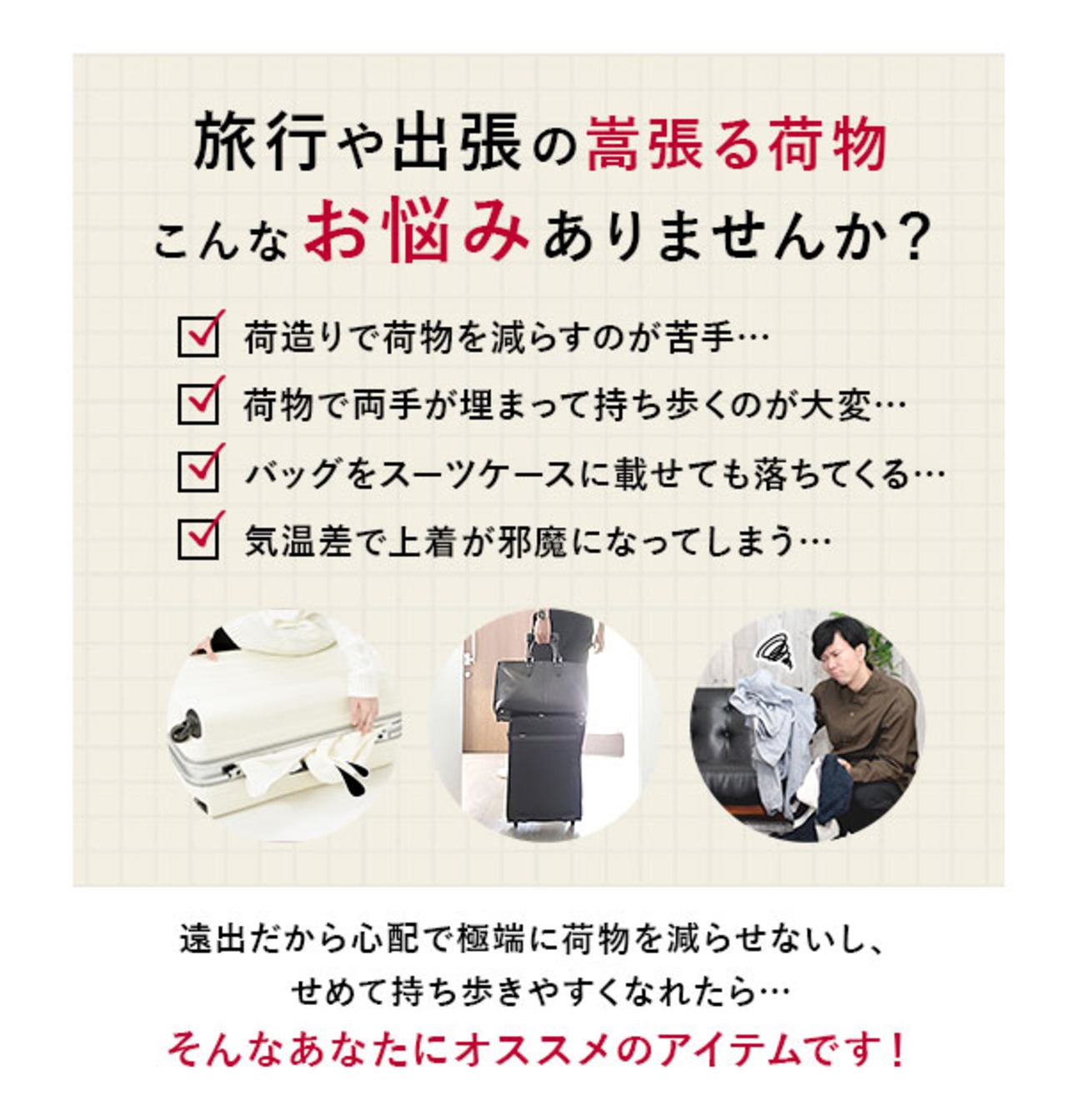 旅行や出張の嵩張る荷物
こんなお悩みありませんか？

荷造りで荷物を減らすのが苦手…
荷物で両手が埋まって持ち歩くのが大変…
バッグをスーツケースに載せても落ちてくる…
気温差で上着が邪魔になってしまう…

遠出だから心配で極端に荷物を減らせないし、
せめて持ち歩きやすくなれたら…
そんなあなたにオススメのアイテムです！