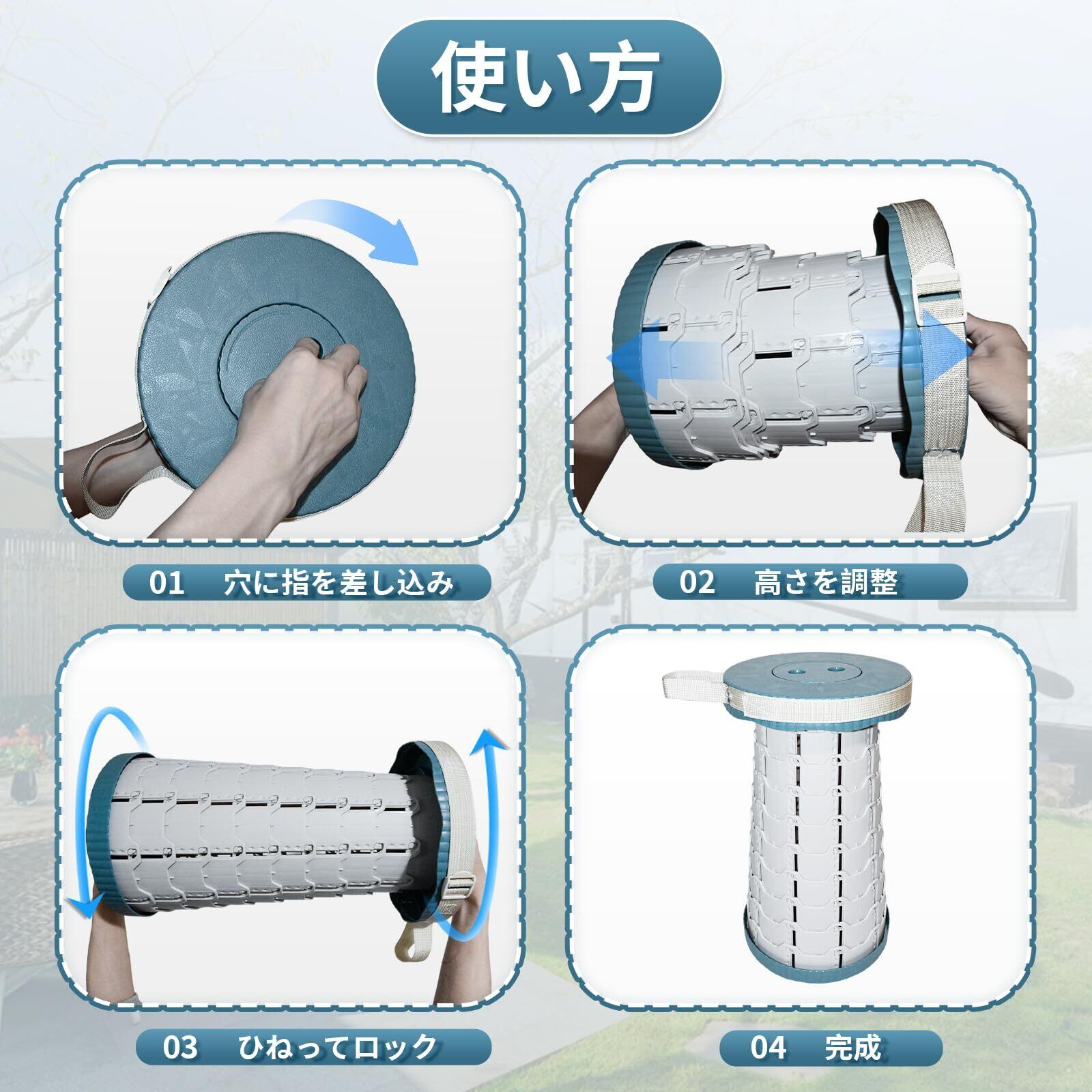 使い方

01　穴に指を差し込み

02　高さを調整

03　ひねってロック

04　完成