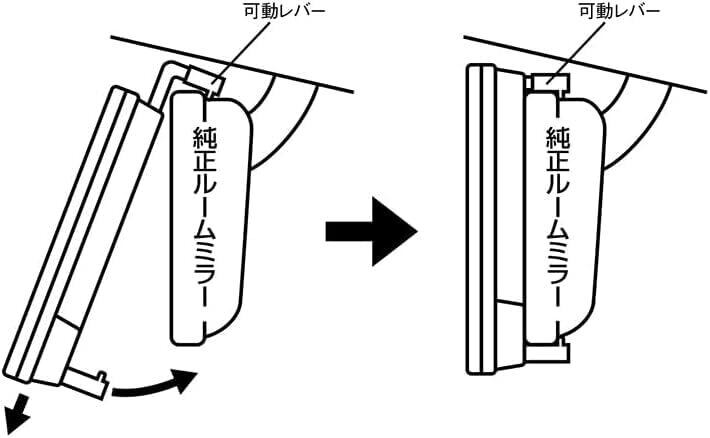 可動レバー

純正ルームミラー

可動レバー

純正ルームミラー