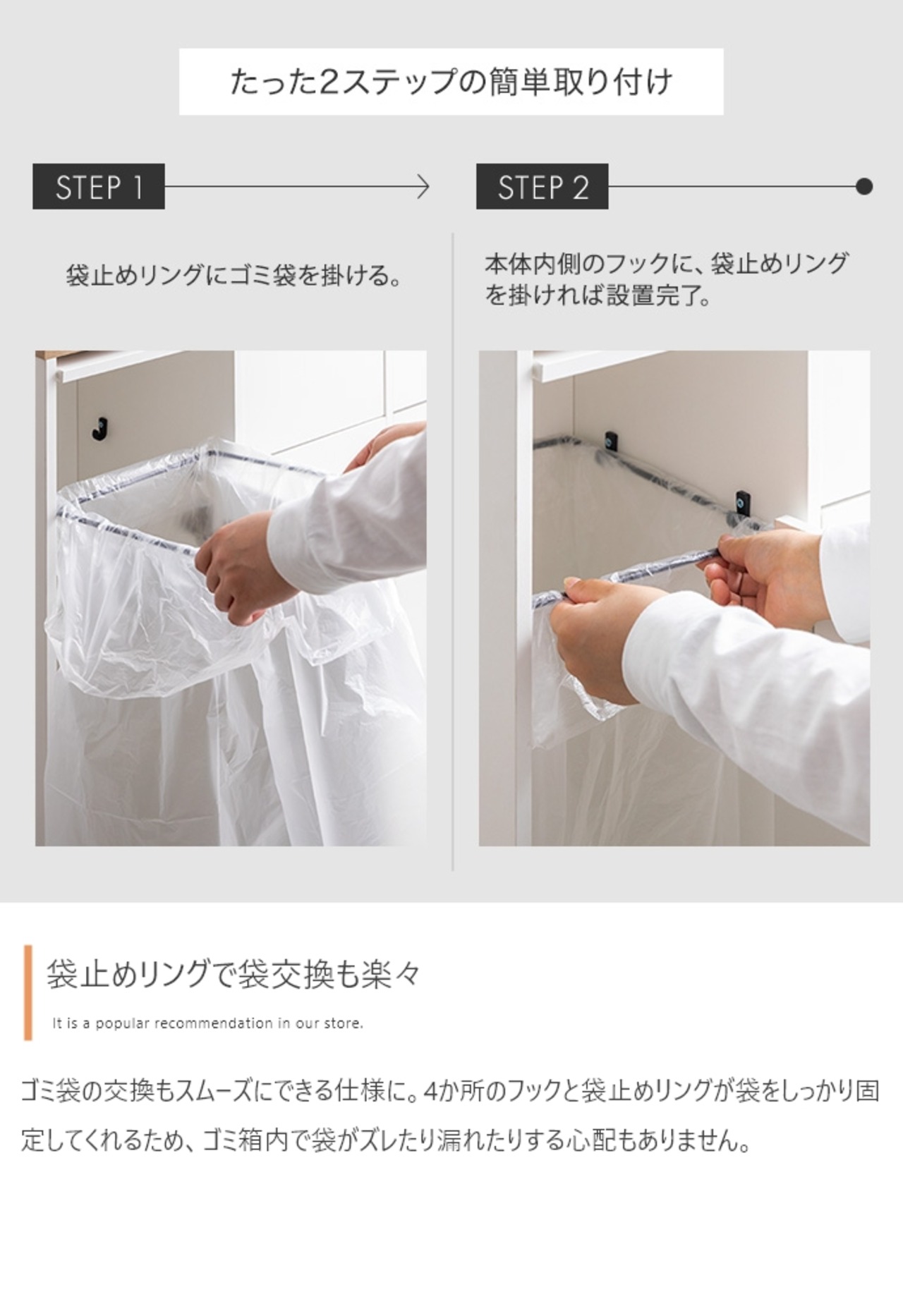 たった2ステップの簡単取り付け

STEP 1

袋止めリングにゴミ袋を掛ける。

STEP 2

本体内側のフックに、袋止めリングを掛ければ設置完了。

袋止めリングで袋交換も楽々

It is a popular recommendation in our store.

ゴミ袋の交換もスムーズにできる仕様に。4か所のフックと袋止めリングが袋をしっかり固定してくれるため、ゴミ箱内で袋がズレたり漏れたりする心配もありません。