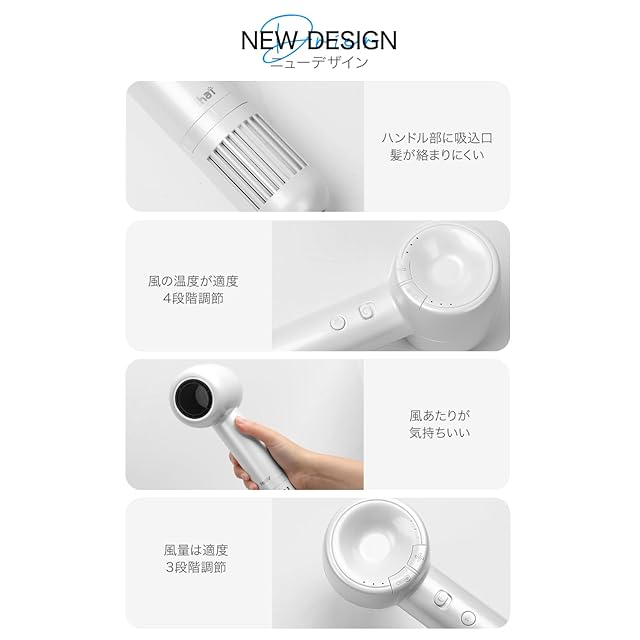 NEW DESIGN
ニューデザイン

hai

ハンドル部に吸込口
髪が絡まりにくい

風の温度が適度
4段階調節

風あたりが
気持ちいい

風量は適度
3段階調節