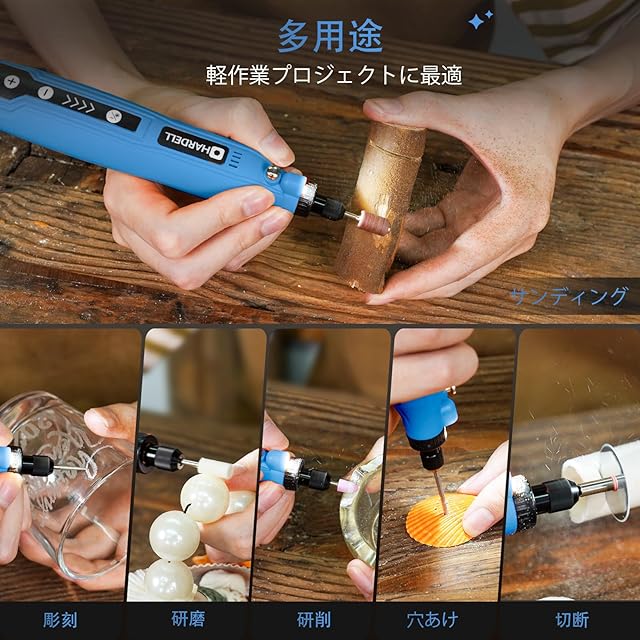 多用途

軽作業プロジェクトに最適

HARDELL

サンディング

彫刻

研磨

研削

穴あけ

切断