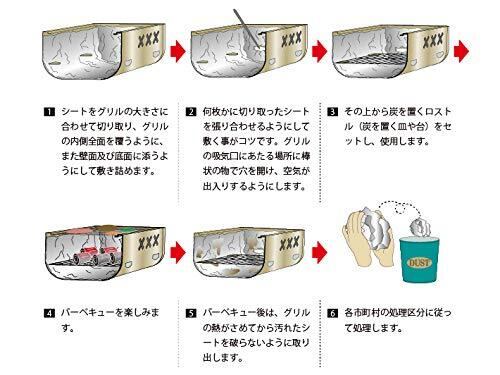 XXX

XXX

XXX

1 シートをグリルの大きさに合わせて切り取り、グリルの内側全面を覆うように、また壁面及び底面に添うようにして敷き詰めます。

2 何枚かに切り取ったシートを張り合わせるようにして敷く事がコツです。グリルの吸気口にあたる場所に棒状の物で穴を開け、空気が出入りするようにします。

3 その上から炭を置くロストル（炭を置く皿や台）をセットし、使用します。

XXX

XXX

DUST

4 バーベキューを楽しみます。

5 バーベキュー後は、グリルの熱がさめてから汚れたシートを破らないように取り出します。

6 各市町村の処理区分に従って処理します。