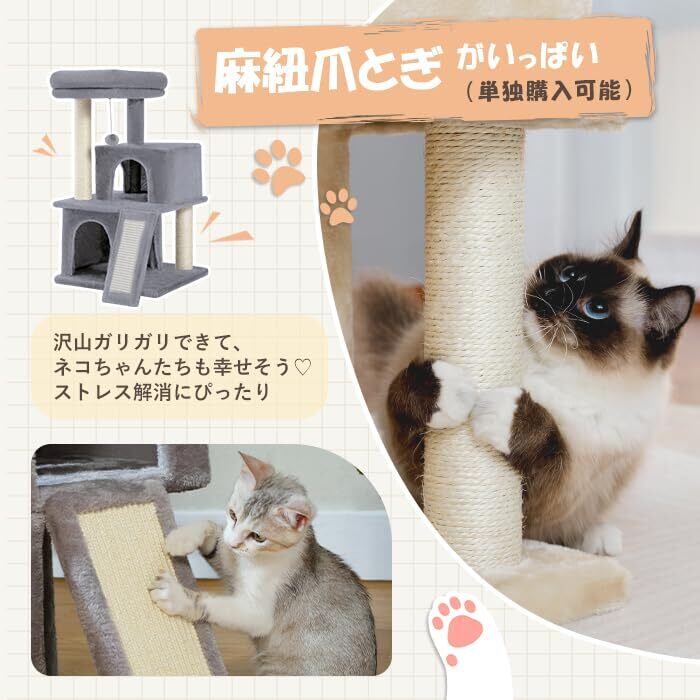 麻紐爪とぎ がいっぱい
（単独購入可能）

沢山ガリガリできて、
ネコちゃんたちも幸せそう♡
ストレス解消にぴったり