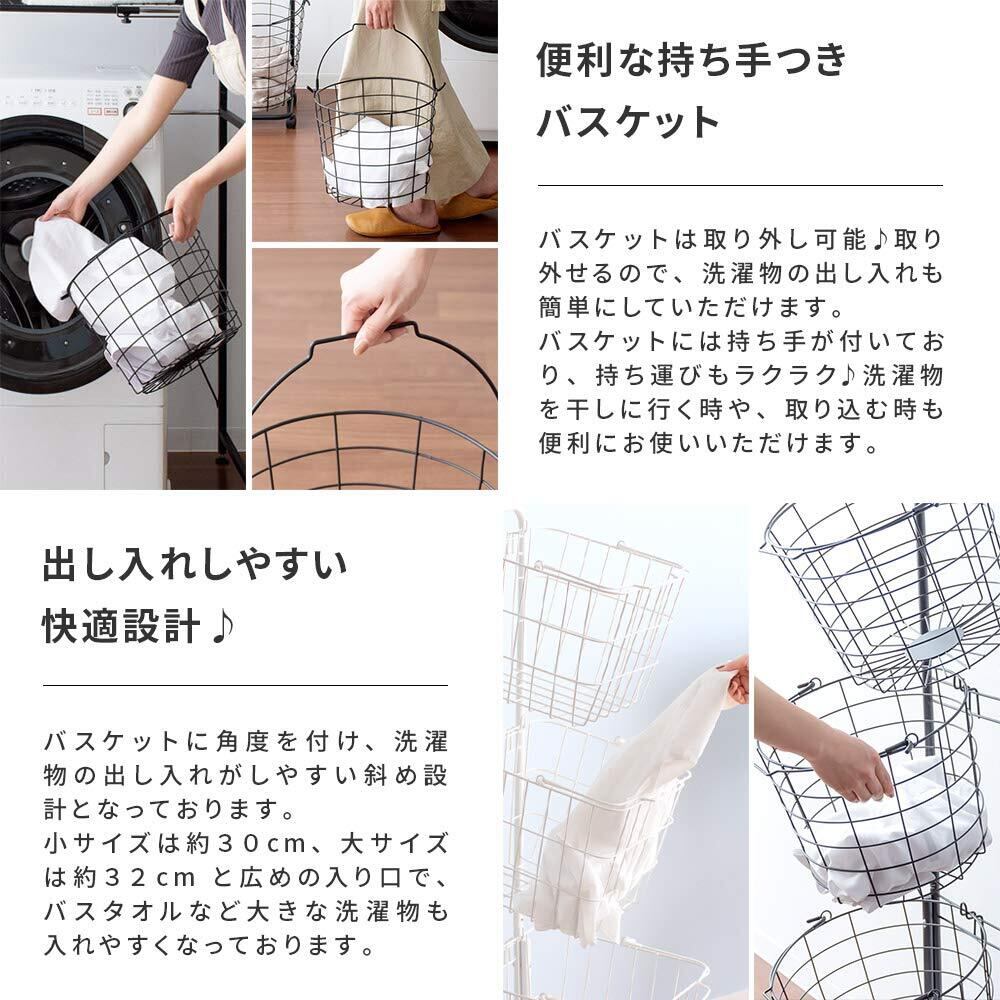 便利な持ち手つき
バスケット

バスケットは取り外し可能♪取り外せるので、洗濯物の出し入れも簡単にしていただけます。
バスケットには持ち手が付いており、持ち運びもラクラク♪洗濯物を干しに行く時や、取り込む時も便利にお使いいただけます。

出し入れしやすい
快適設計♪

バスケットに角度を付け、洗濯物の出し入れがしやすい斜め設計となっております。
小サイズは約３０cm、大サイズは約３２cm と広めの入り口で、バスタオルなど大きな洗濯物も入れやすくなっております。