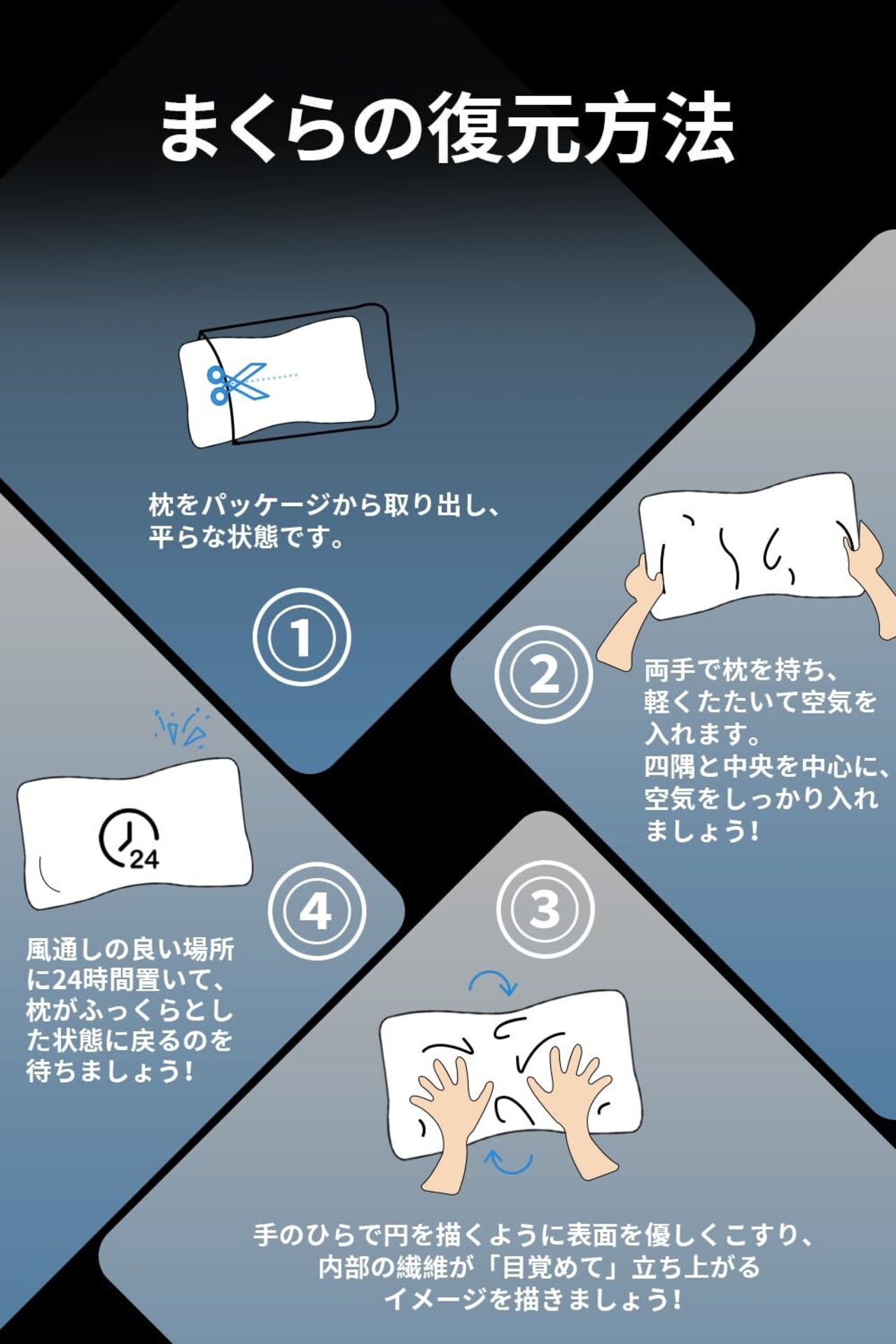 まくらの復元方法

枕をパッケージから取り出し、平らな状態です。

①

②

両手で枕を持ち、軽くたたいて空気を入れます。
四隅と中央を中心に、空気をしっかり入れましょう!

24

④

風通しの良い場所に24時間置いて、枕がふっくらとした状態に戻るのを待ちましょう!

③

手のひらで円を描くように表面を優しくこすり、内部の繊維が「目覚めて」立ち上がるイメージを描きましょう!