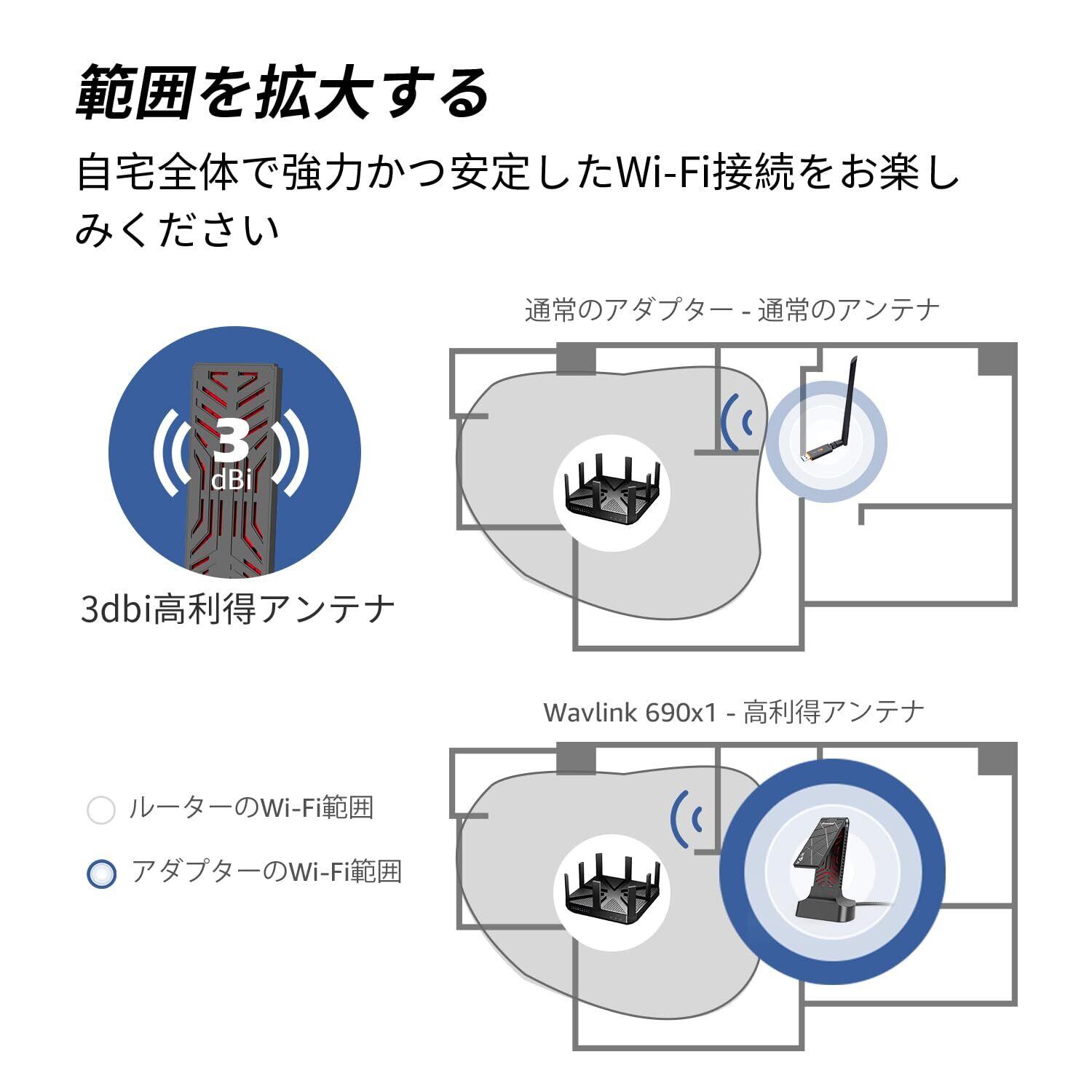 範囲を拡大する

自宅全体で強力かつ安定したWi-Fi接続をお楽しみください

3
dBi

3dbi高利得アンテナ

通常のアダプター - 通常のアンテナ

Wavlink 690x1 - 高利得アンテナ

ルーターのWi-Fi範囲

アダプターのWi-Fi範囲