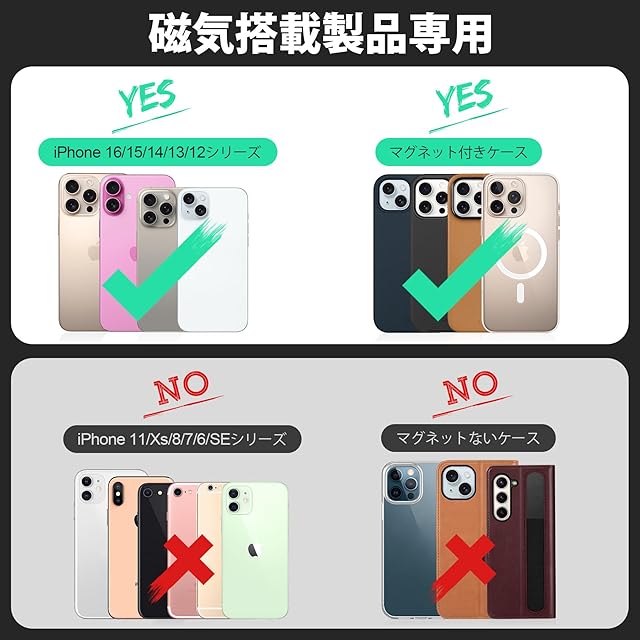 磁気搭載製品専用

YES

iPhone 16/15/14/13/12シリーズ

YES

マグネット付きケース

NO

iPhone 11/Xs/8/7/6/SEシリーズ

NO

マグネットないケース