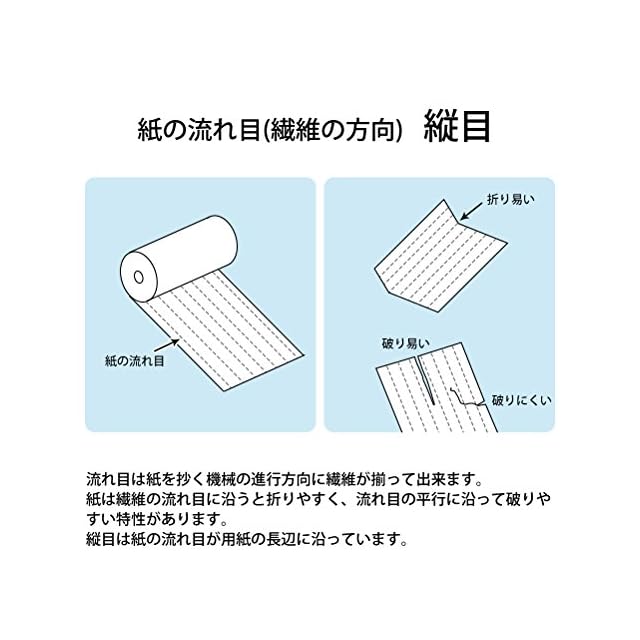 紙の流れ目(繊維の方向)　縦目

紙の流れ目

折り易い

破り易い

破りにくい

流れ目は紙を抄く機械の進行方向に繊維が揃って出来ます。
紙は繊維の流れ目に沿うと折りやすく、流れ目の平行に沿って破りやすい特性があります。
縦目は紙の流れ目が用紙の長辺に沿っています。