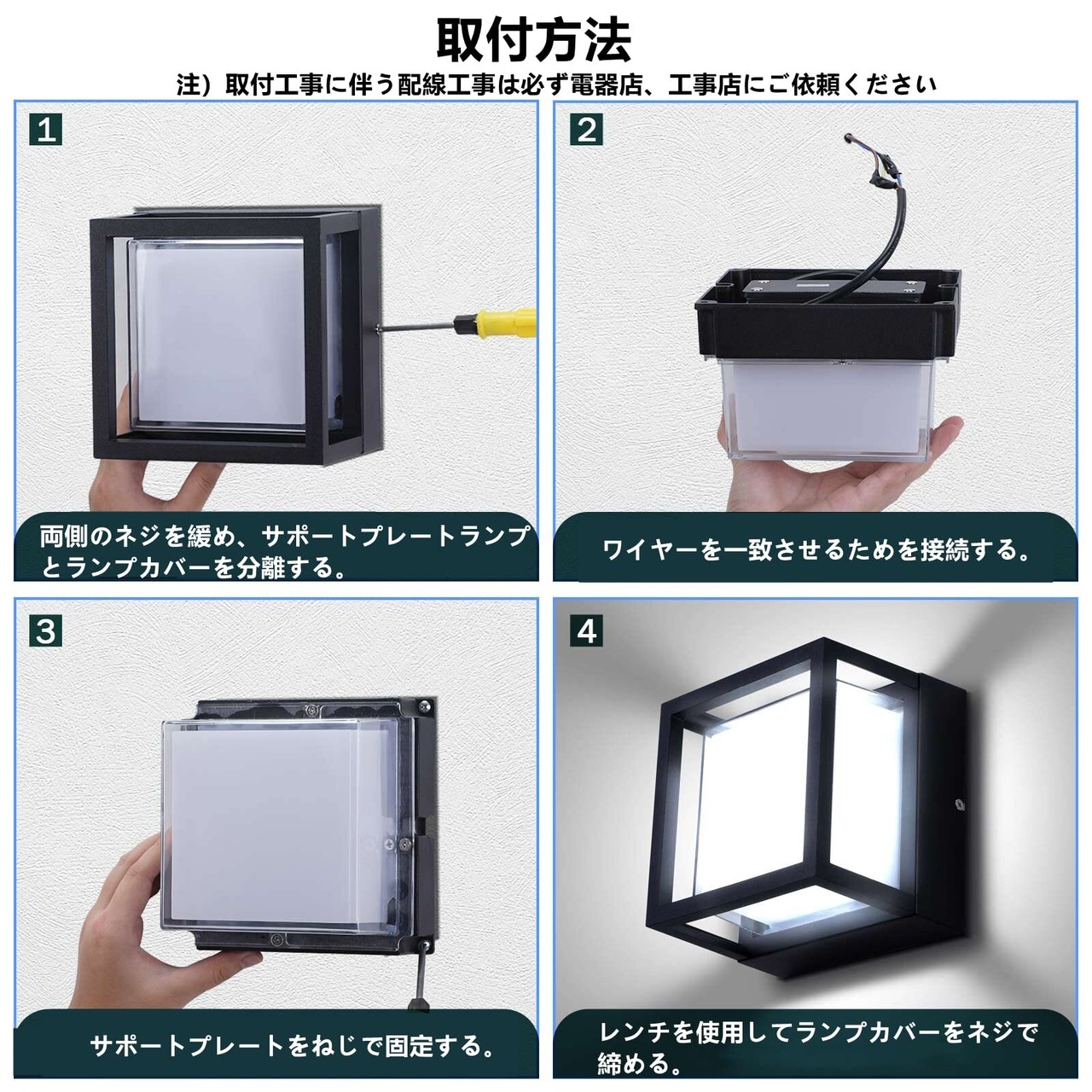 取付方法

注）取付工事に伴う配線工事は必ず電器店、工事店にご依頼ください

1

両側のネジを緩め、サポートプレートランプとランプカバーを分離する。

2

ワイヤーを一致させるためを接続する。

3

サポートプレートをねじで固定する。

4

レンチを使用してランプカバーをネジで締める。