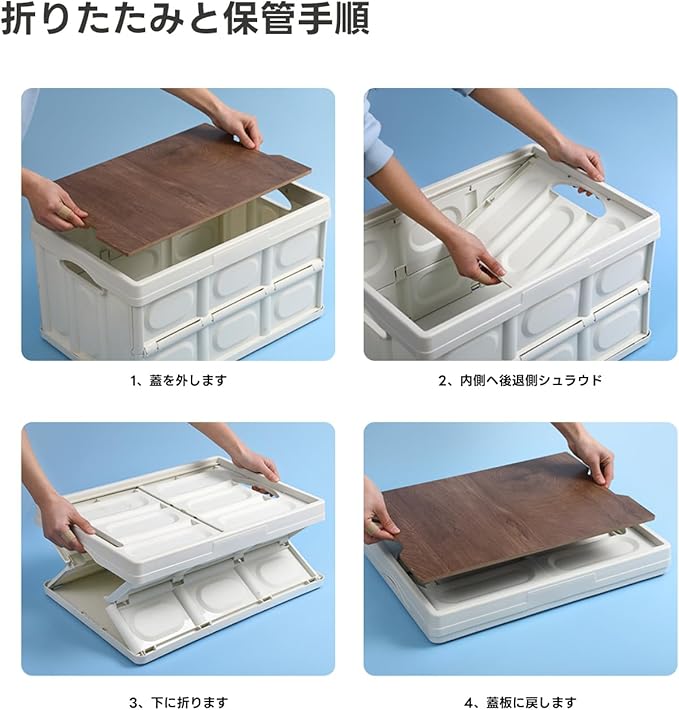 折りたたみと保管手順

1、蓋を外します

2、内側へ後退側シュラウド

3、下に折ります

4、蓋板に戻します