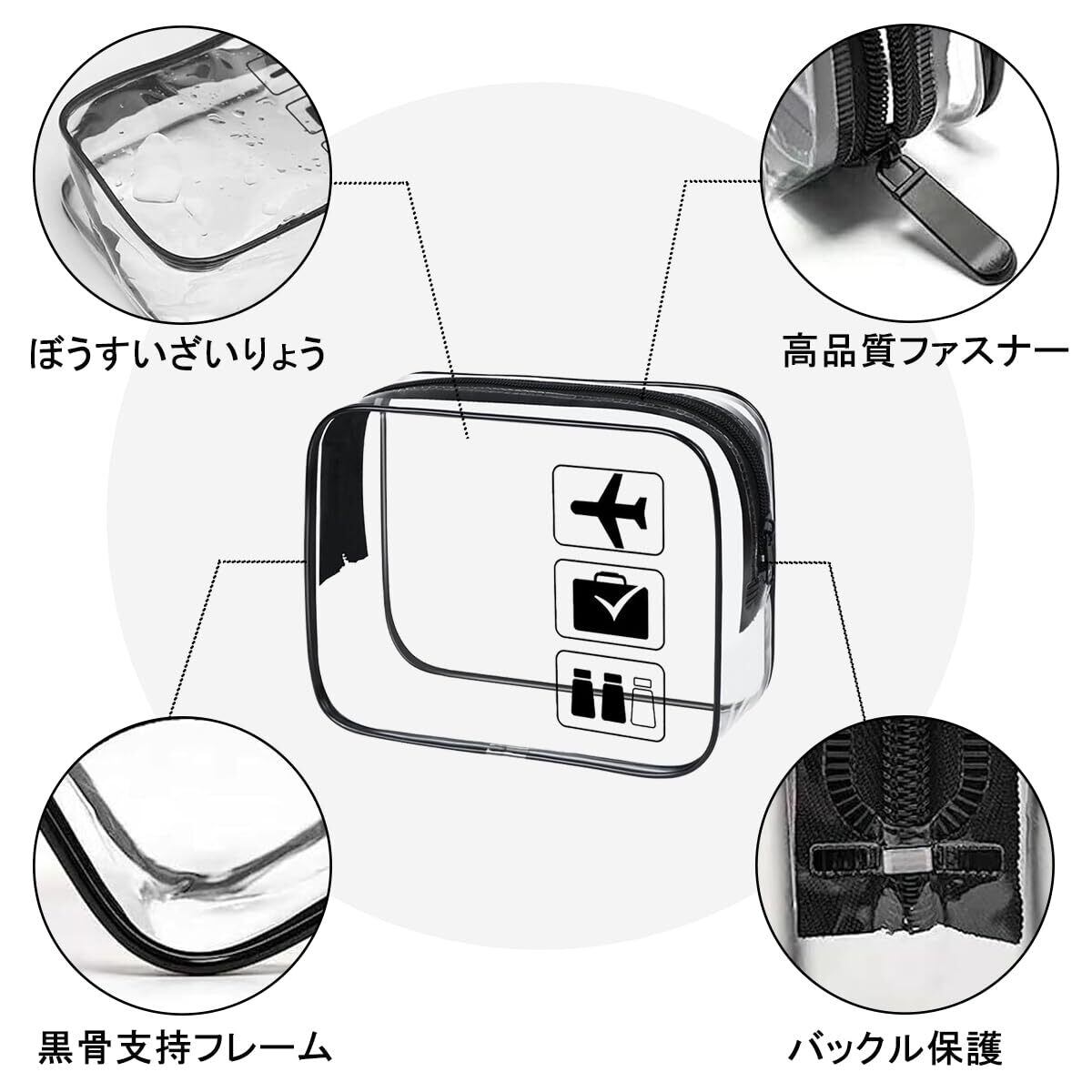 ぼうすいざいりょう

高品質ファスナー

黒骨支持フレーム

バックル保護