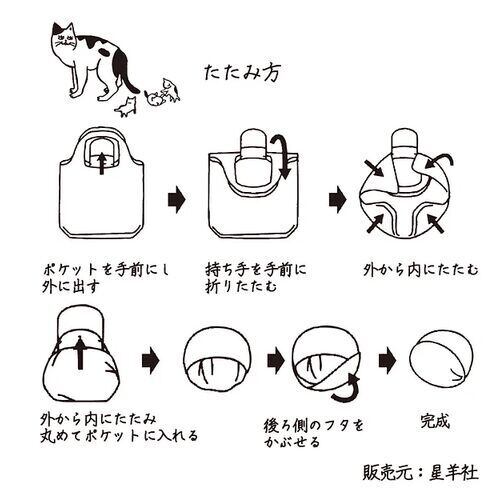 たたみ方

ポケットを手前にし
外に出す

持ち手を手前に
折りたたむ

外から内にたたむ

外から内にたたみ
丸めてポケットに入れる

後ろ側のフタを
かぶせる

完成

販売元：星羊社