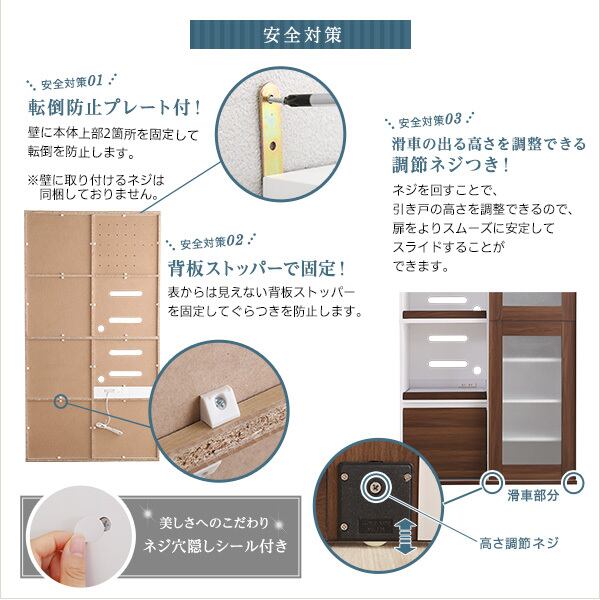 安全対策

安全対策01

転倒防止プレート付！

壁に本体上部2箇所を固定して転倒を防止します。

※壁に取り付けるネジは同梱しておりません。

安全対策02

背板ストッパーで固定！

表からは見えない背板ストッパーを固定してぐらつきを防止します。

安全対策03

滑車の出る高さを調整できる調節ネジつき！

ネジを回すことで、引き戸の高さを調整できるので、扉をよりスムーズに安定してスライドすることができます。

滑車部分

高さ調節ネジ

美しさへのこだわり
ネジ穴隠しシール付き