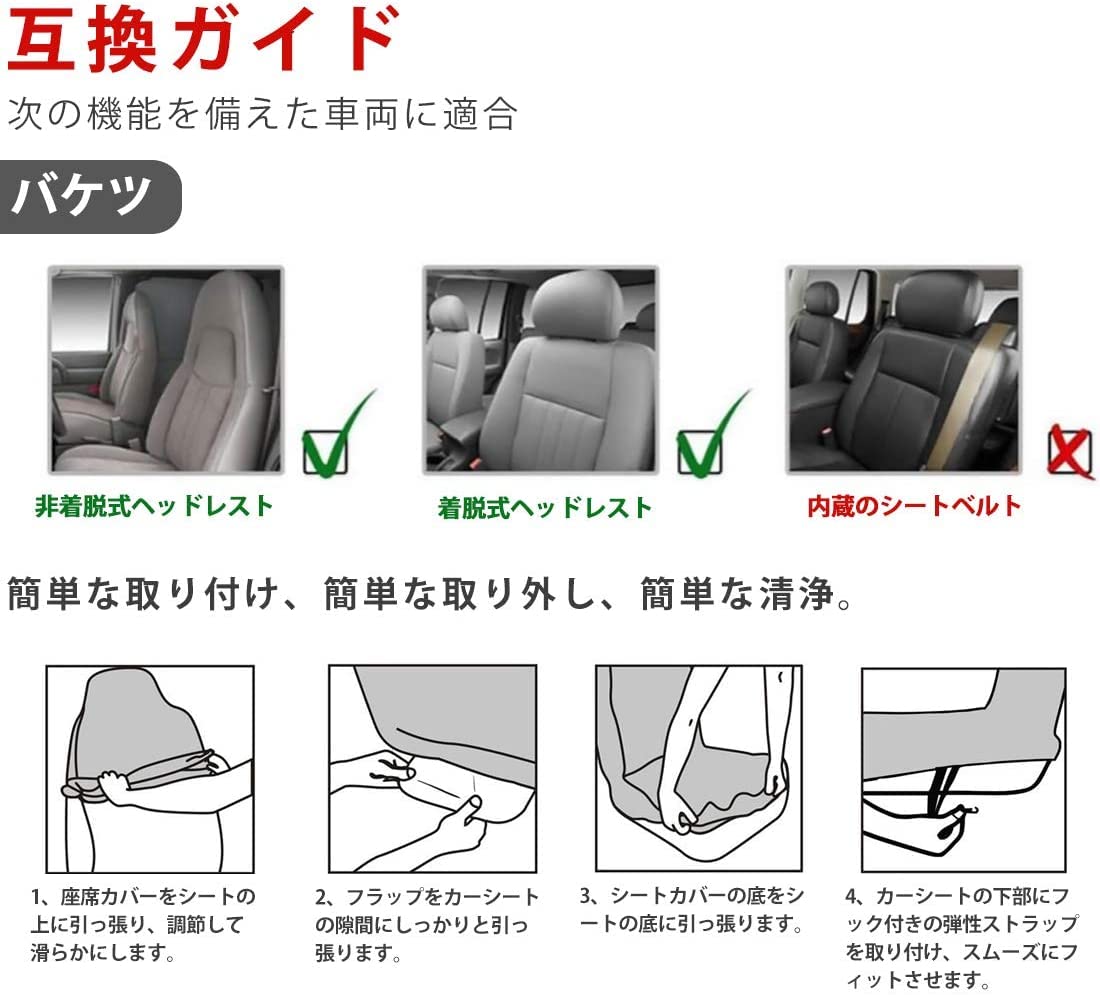 互換ガイド

次の機能を備えた車両に適合

バケツ

非着脱式ヘッドレスト

着脱式ヘッドレスト

内蔵のシートベルト

簡単な取り付け、簡単な取り外し、簡単な清浄。

1、座席カバーをシートの上に引っ張り、調節して滑らかにします。

2、フラップをカーシートの隙間にしっかりと引っ張ります。

3、シートカバーの底をシートの底に引っ張ります。

4、カーシートの下部にフック付きの弾性ストラップを取り付け、スムーズにフィットさせます。