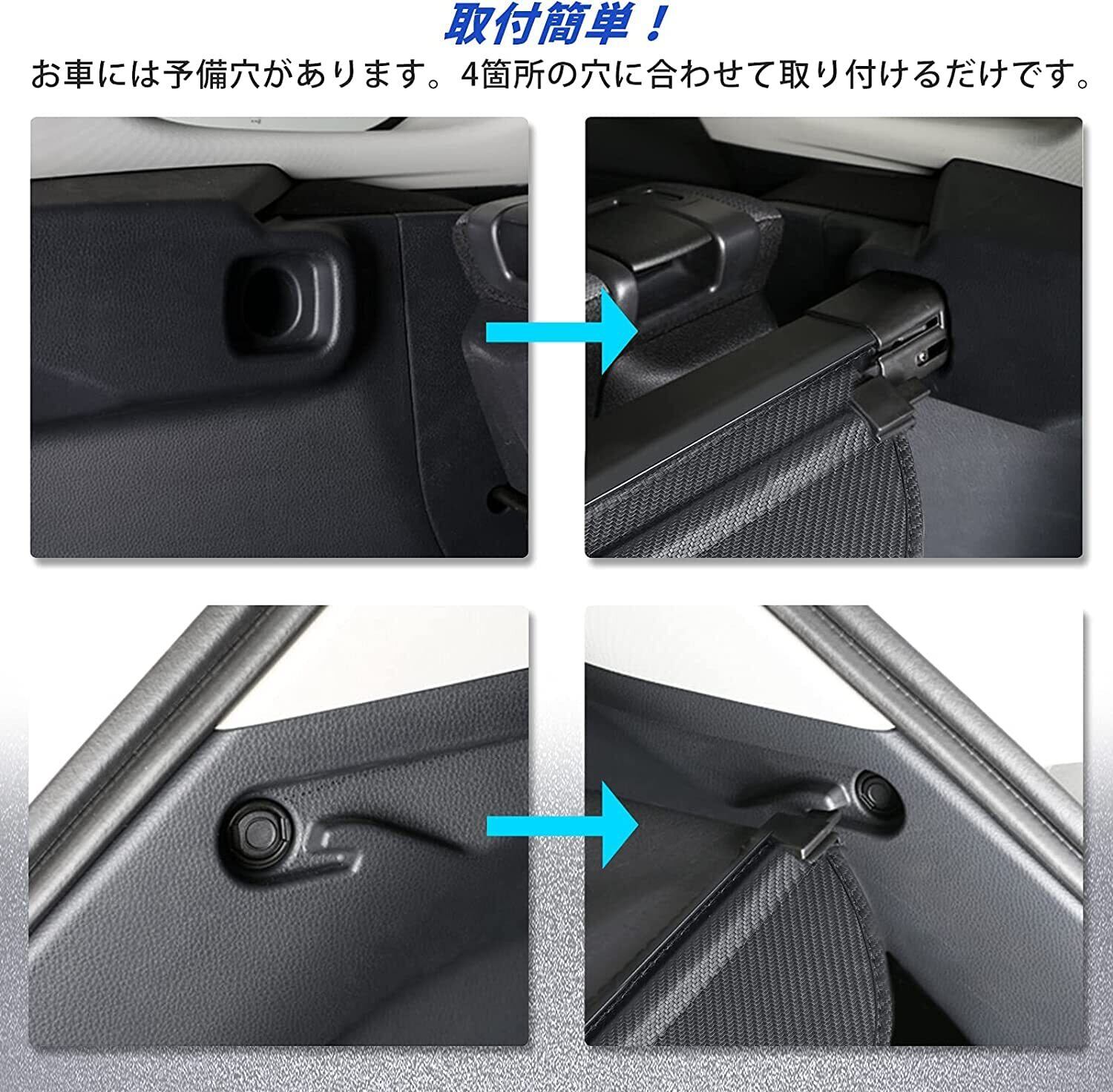 取付簡単！

お車には予備穴があります。4箇所の穴に合わせて取り付けるだけです。