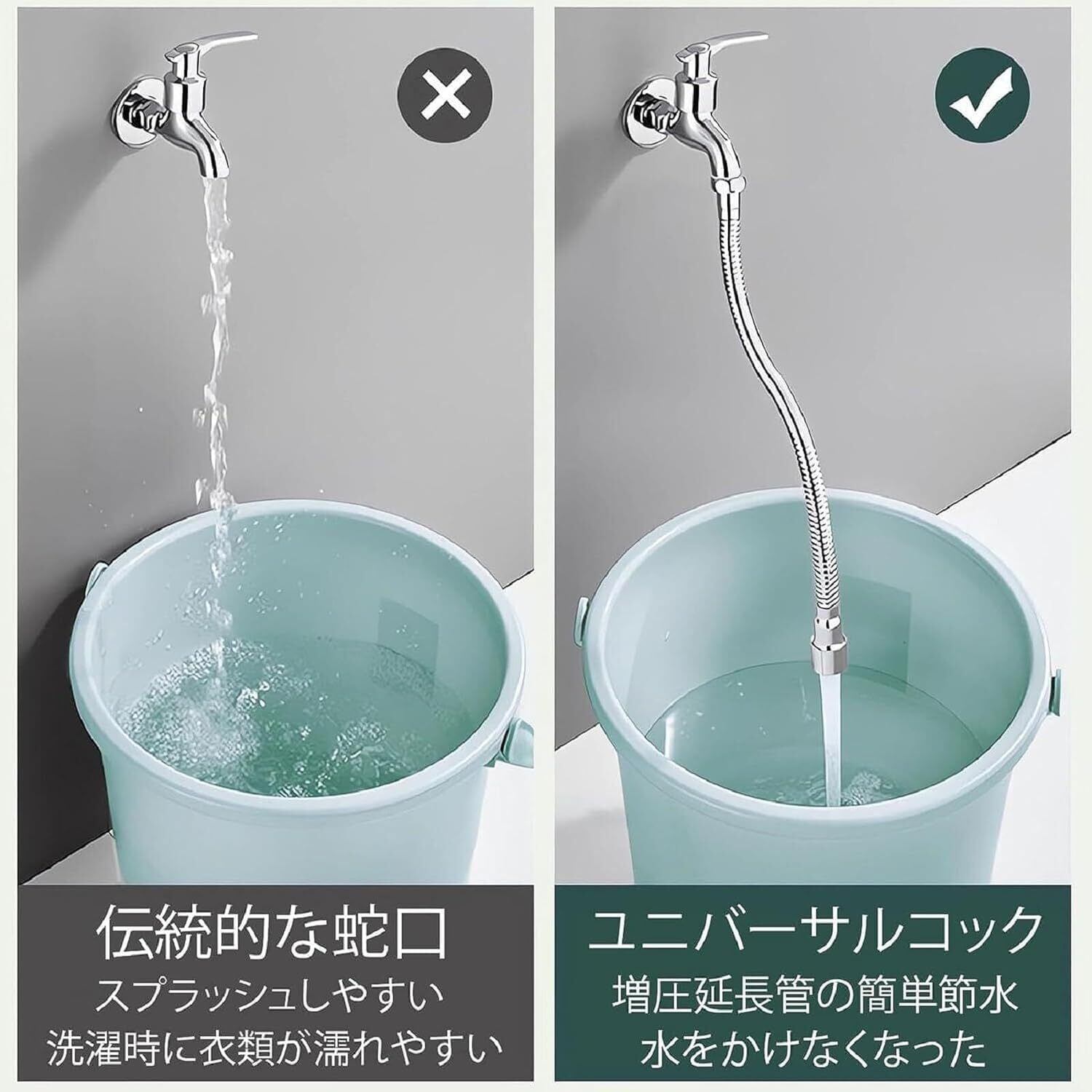 伝統的な蛇口
スプラッシュしやすい
洗濯時に衣類が濡れやすい

ユニバーサルコック
増圧延長管の簡単節水
水をかけなくなった