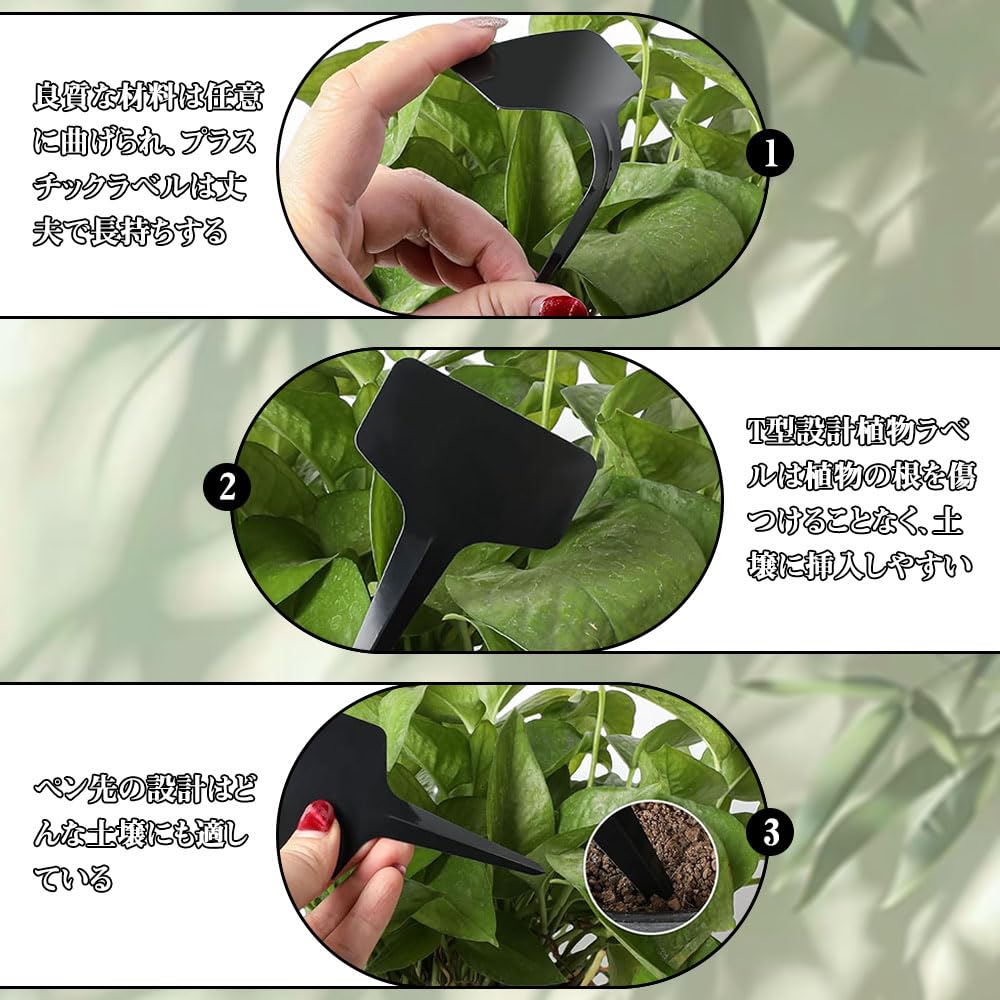 良質な材料は任意に曲げられ、プラスチックラベルは丈夫で長持ちする

1

2

T型設計植物ラベルは植物の根を傷つけることなく、土壌に挿入しやすい

ペン先の設計はどんな土壌にも適している

3