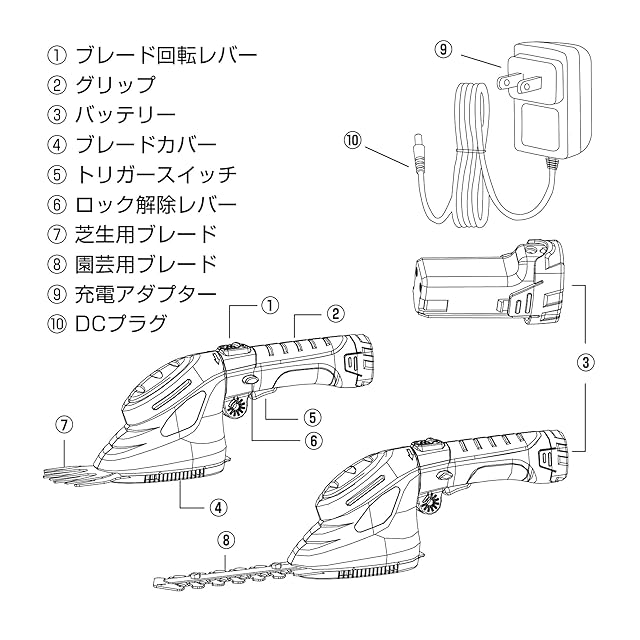 ① ブレード回転レバー
② グリップ
③ バッテリー
④ ブレードカバー
⑤ トリガースイッチ
⑥ ロック解除レバー
⑦ 芝生用ブレード
⑧ 園芸用ブレード
⑨ 充電アダプター
⑩ DCプラグ

⑨
⑩
①
②
③
⑤
⑥
⑦
④
⑧