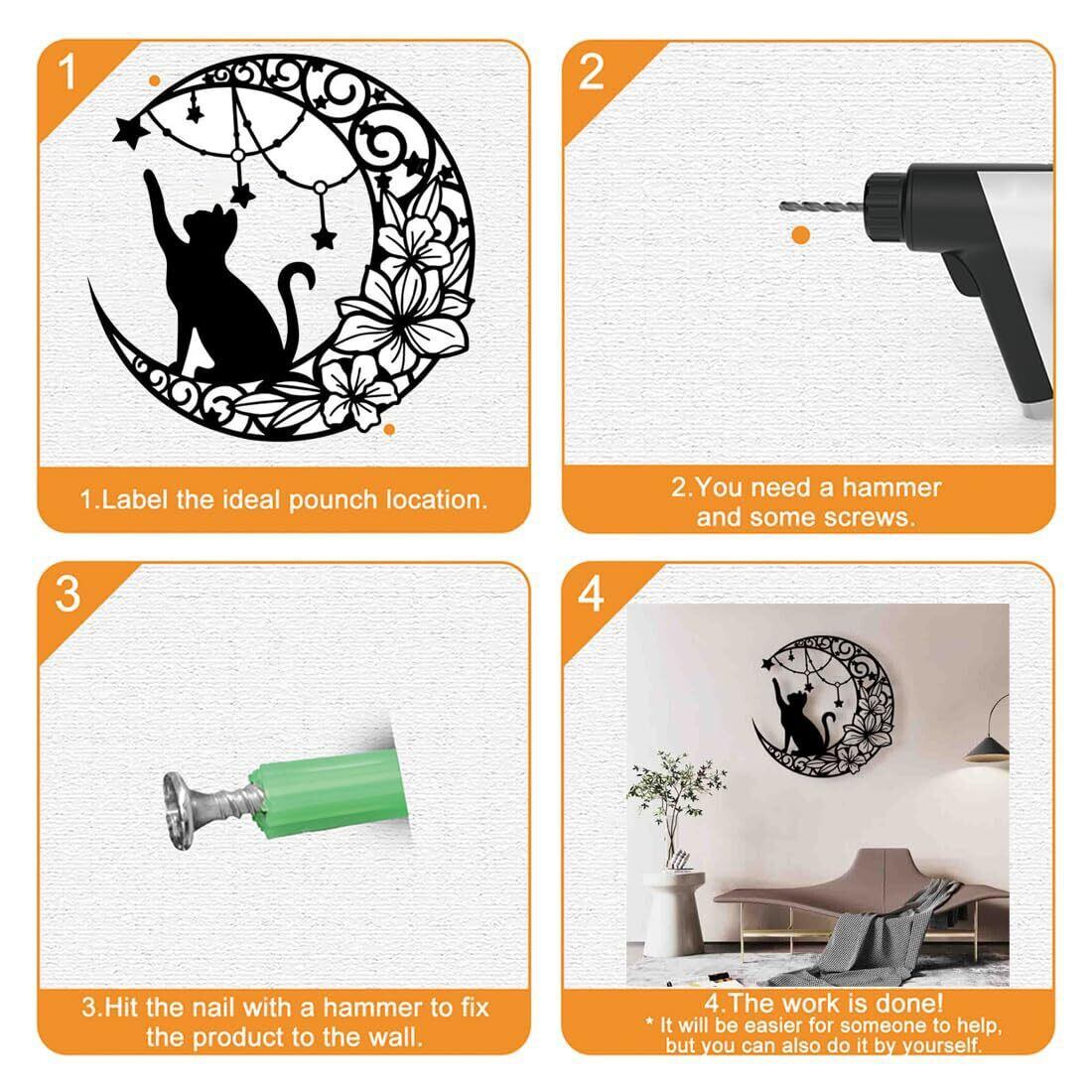 1

1.Label the ideal pounch location.

2

2.You need a hammer and some screws.

3

3.Hit the nail with a hammer to fix the product to the wall.

4

4.The work is done!
* It will be easier for someone to help, but you can also do it by yourself.