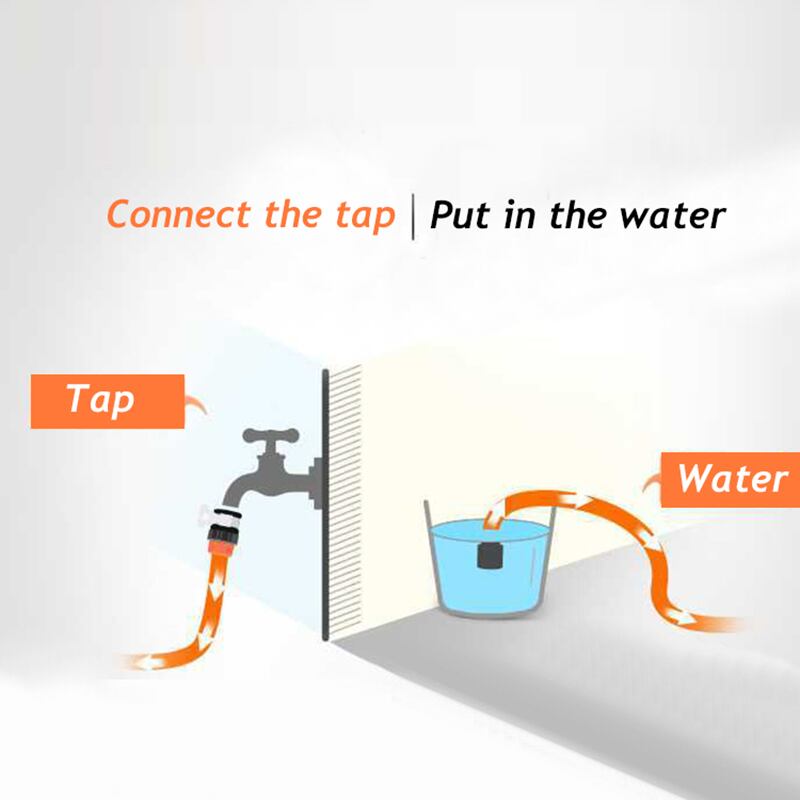 Connect the tap | Put in the water

Tap

Water