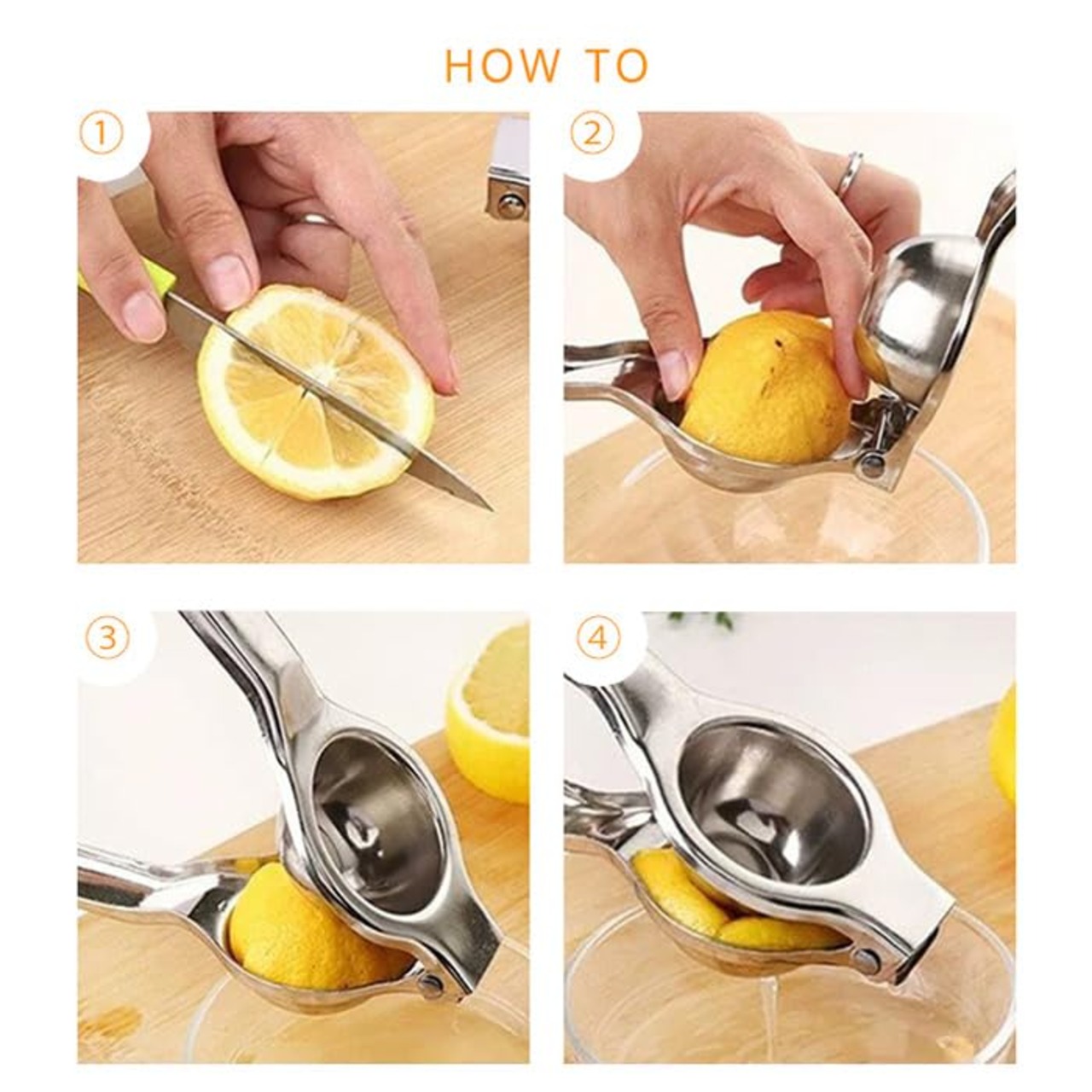 HOW TO

①

②

③

④